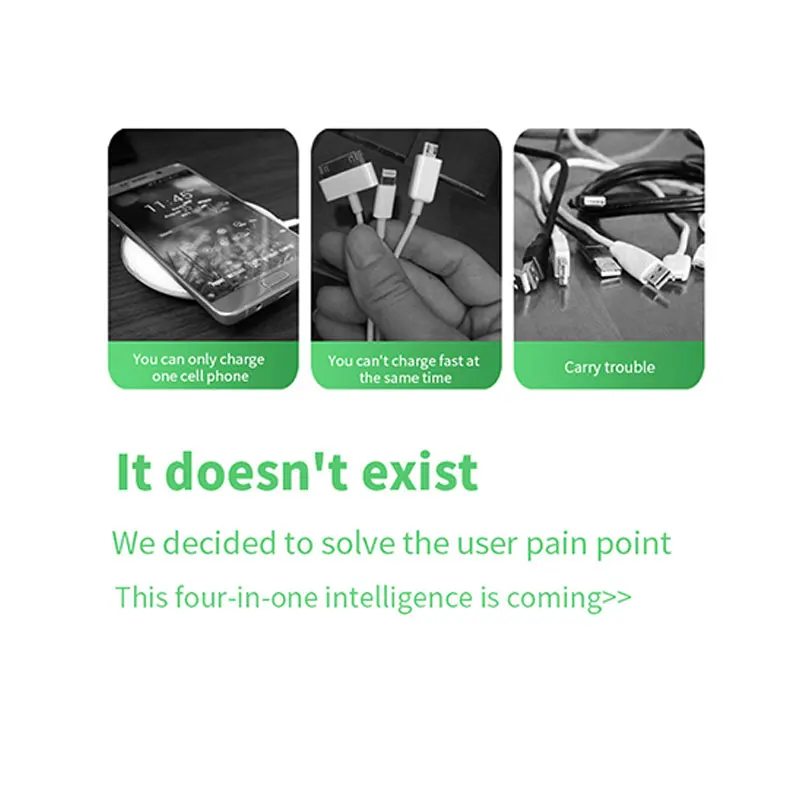 11:45

You can only charge one cell phone

You can't charge fast at the same time

Carry trouble

It doesn't exist

We decided to solve the user pain point

This four-in-one intelligence is coming>>