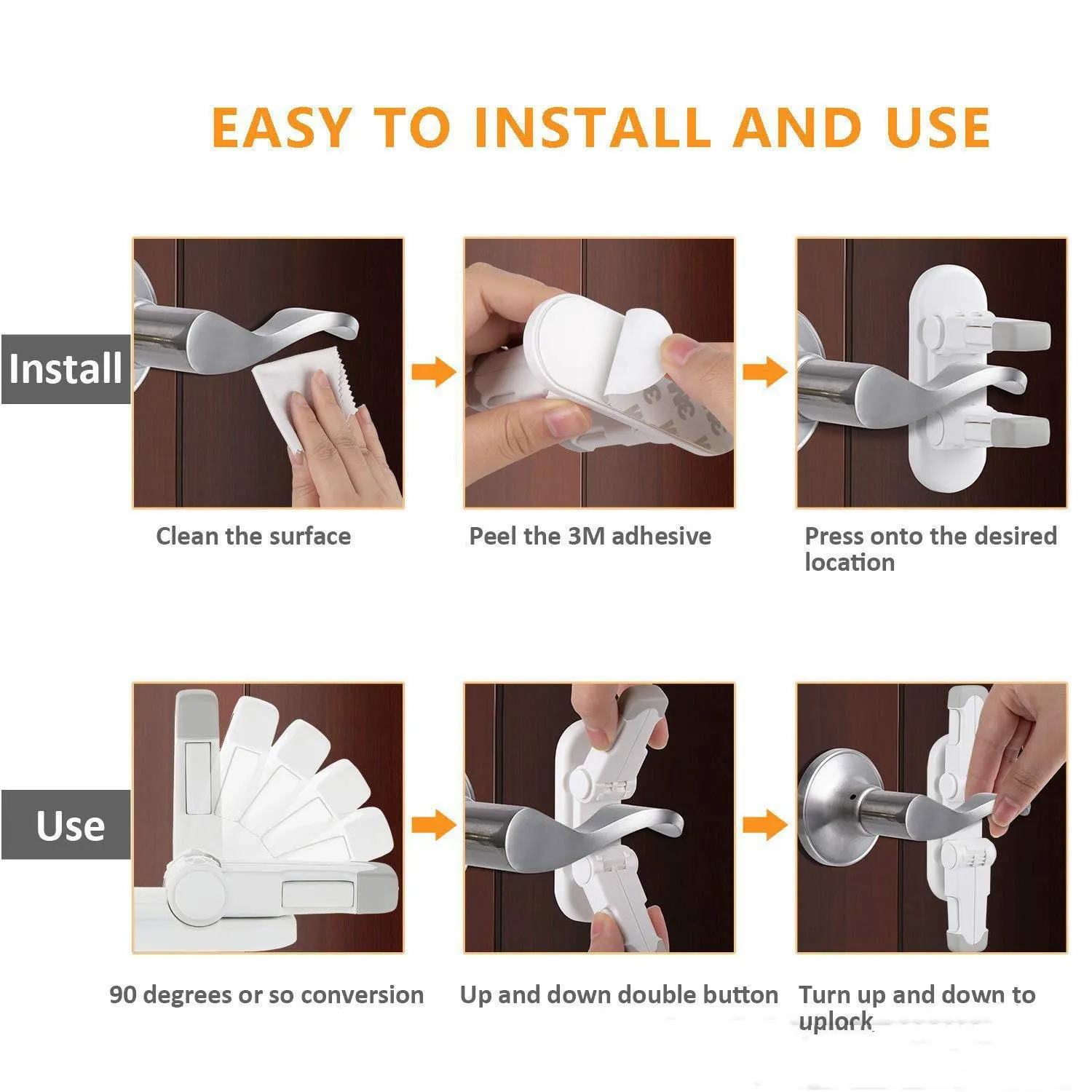 EASY TO INSTALL AND USE

Install

Clean the surface

Peel the 3M adhesive

Press onto the desired location

Use

90 degrees or so conversion

Up and down double button

Turn up and down to uplock