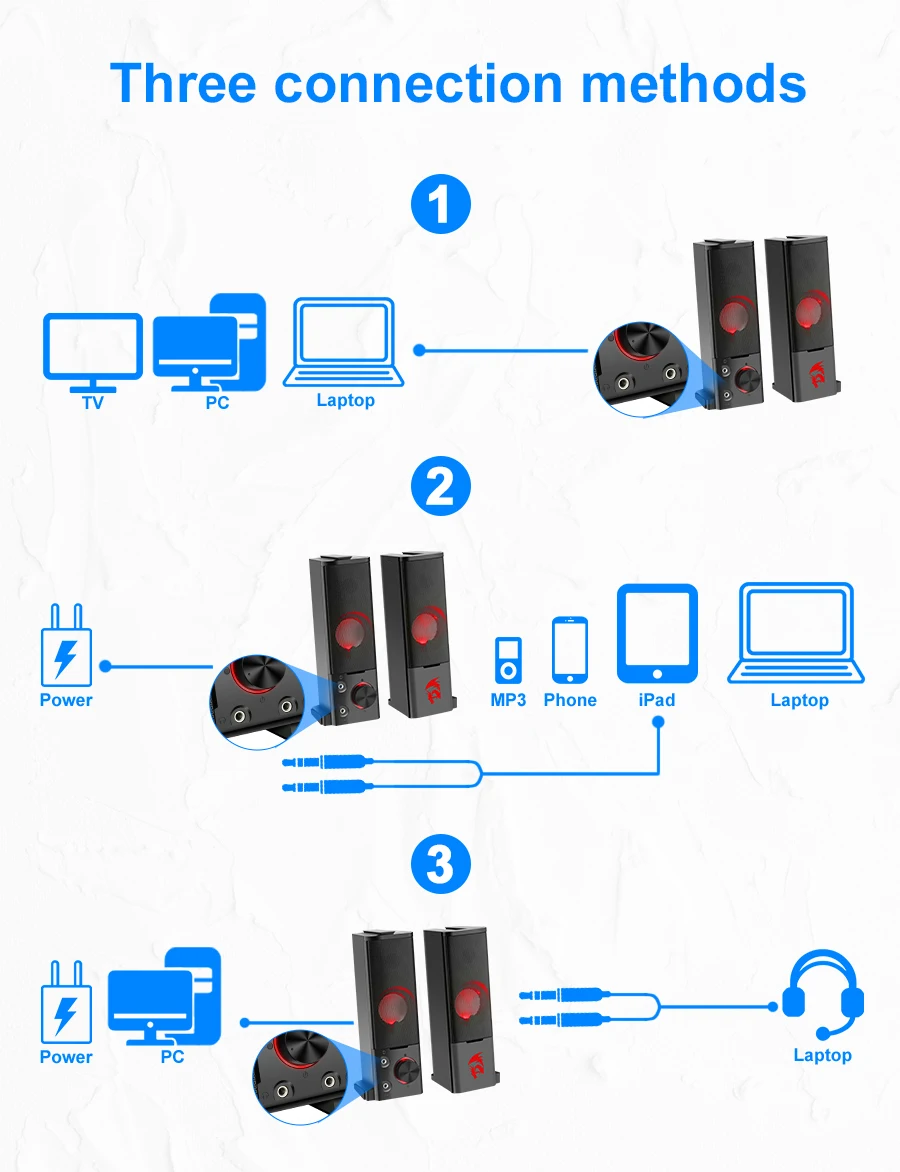 Three connection methods

1

TV
PC
Laptop

2

Power
MP3
Phone
iPad
Laptop

3

Power
PC
Laptop