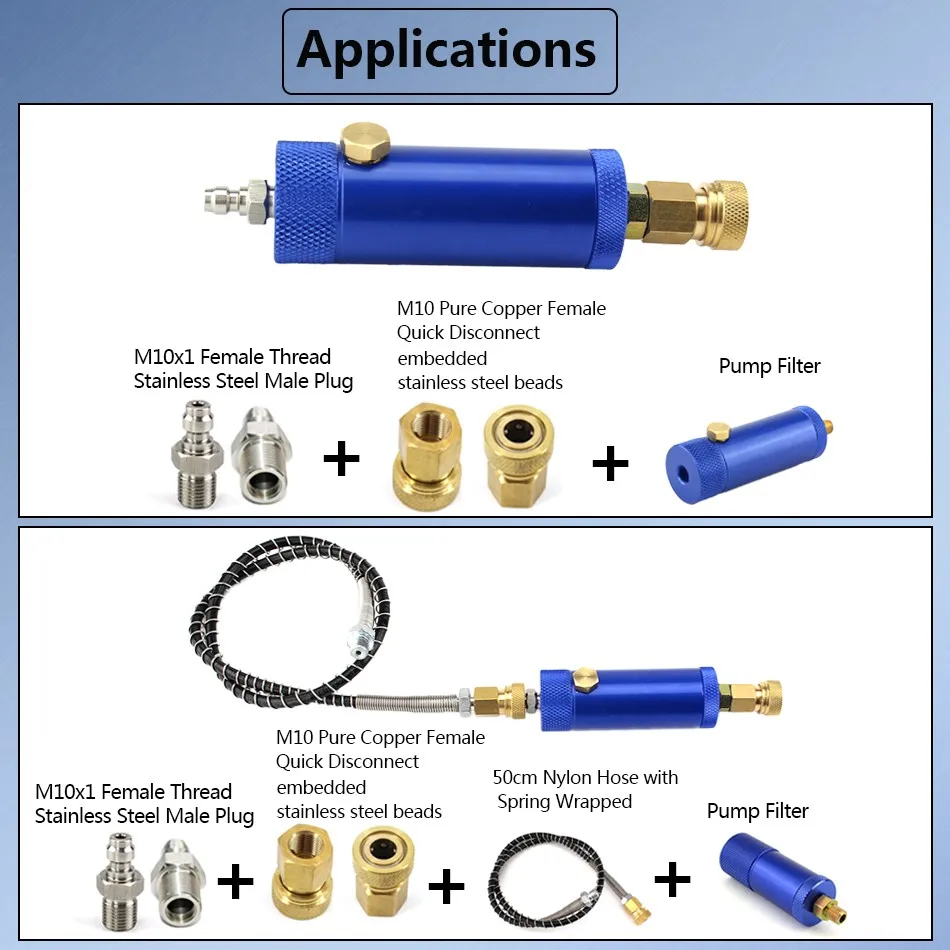 Applications

M10x1 Female Thread
Stainless Steel Male Plug

+

M10 Pure Copper Female
Quick Disconnect
embedded
stainless steel beads

+

Pump Filter

M10x1 Female Thread
Stainless Steel Male Plug

+

M10 Pure Copper Female
Quick Disconnect
embedded
stainless steel beads

+

50cm Nylon Hose with
Spring Wrapped

+

Pump Filter