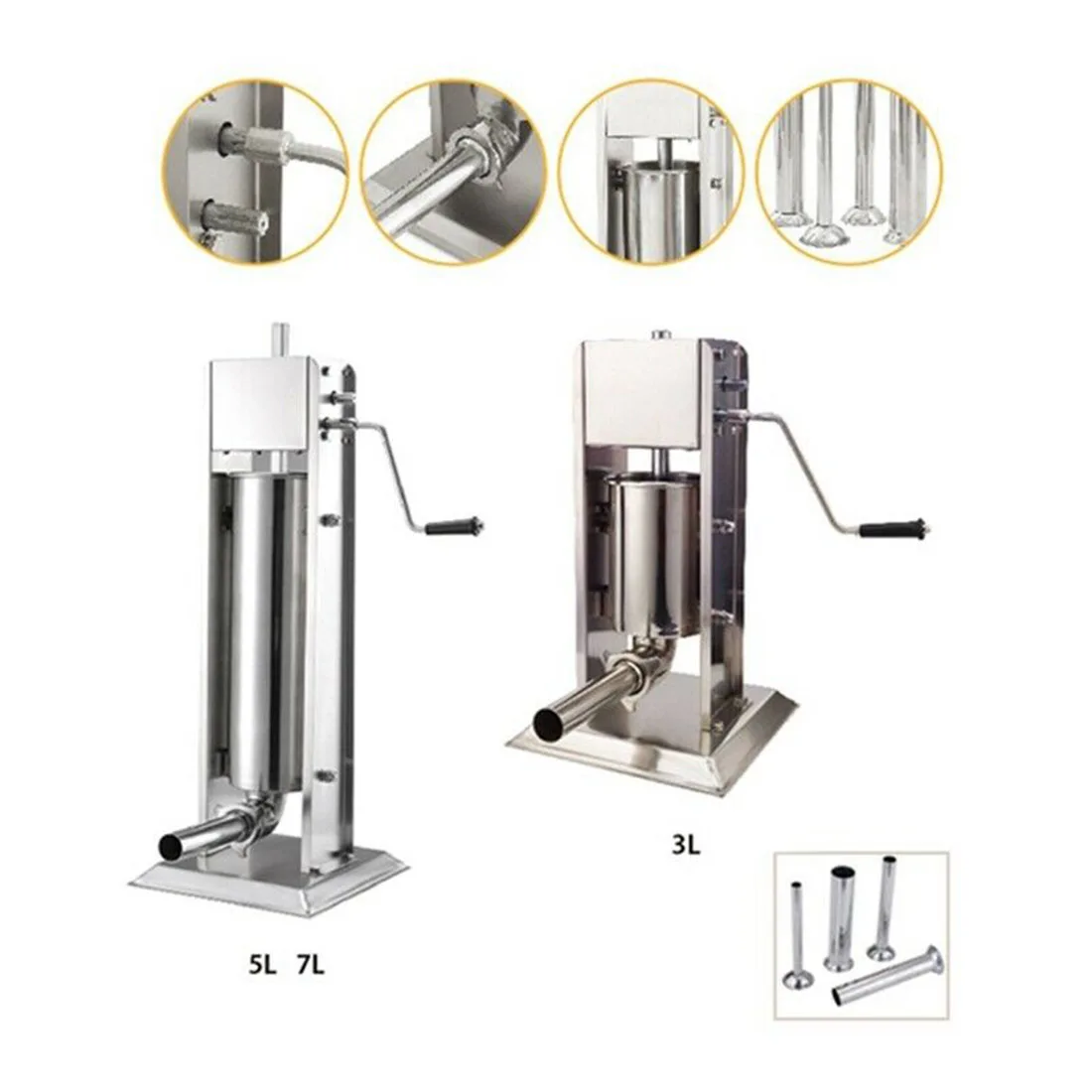 3L

5L 7L