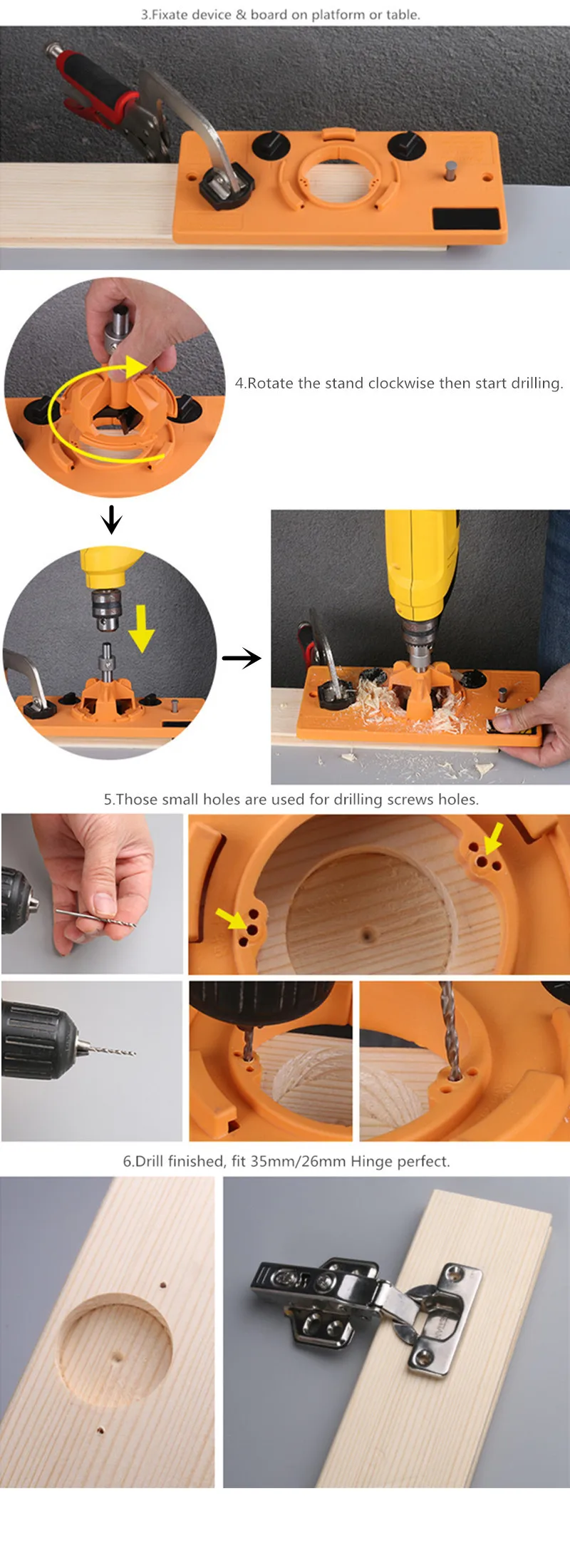 3.Fixate device & board on platform or table.

4.Rotate the stand clockwise then start drilling.

5.Those small holes are used for drilling screws holes.

6.Drill finished, fit 35mm/26mm Hinge perfect.