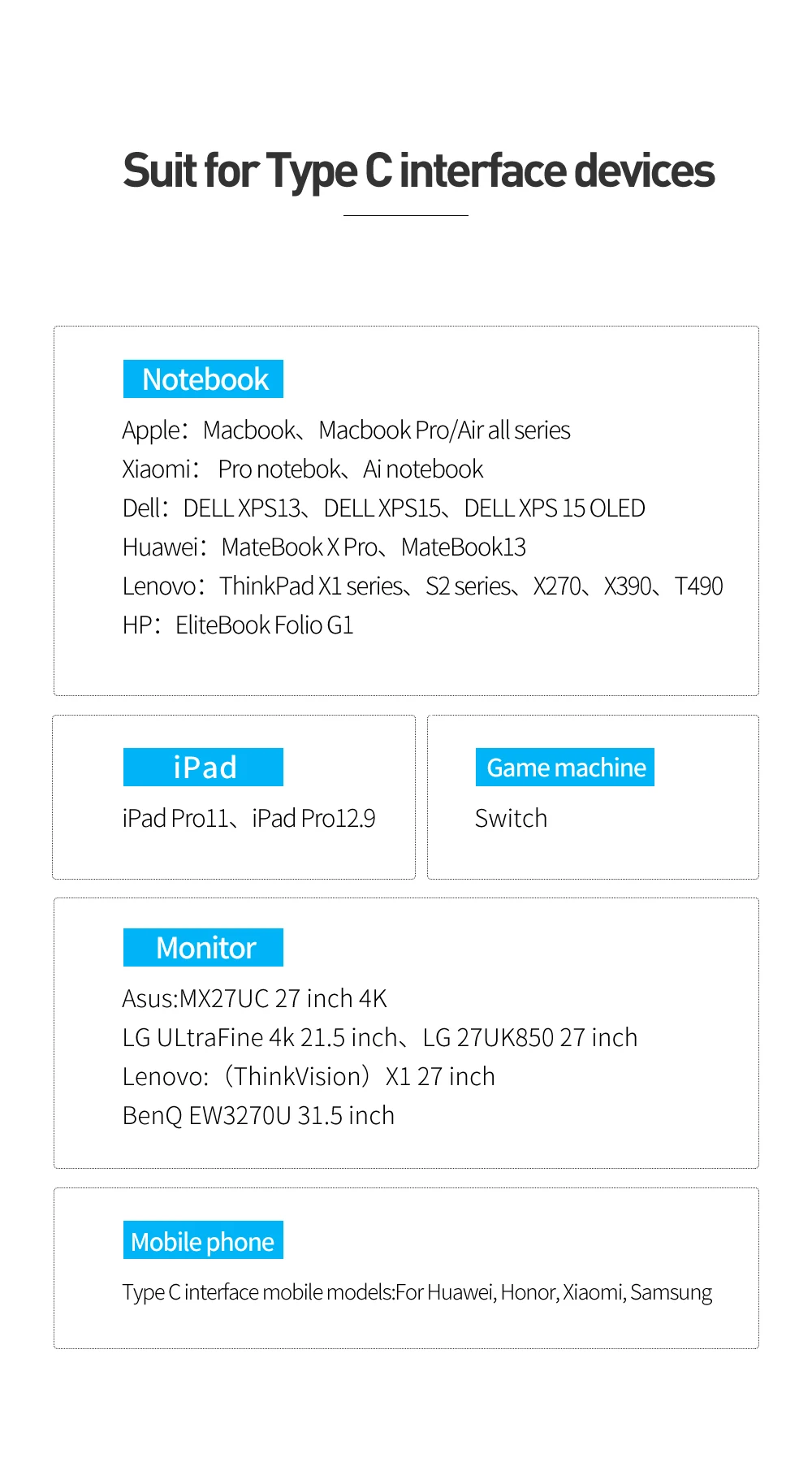 Suit for Type C interface devices

Notebook

Apple：Macbook、Macbook Pro/Air all series
Xiaomi： Pro notebok、Ai notebook
Dell：DELL XPS13、DELL XPS15、DELL XPS 15 OLED
Huawei：MateBook X Pro、MateBook13
Lenovo：ThinkPad X1 series、S2 series、X270、X390、T490
HP：EliteBook Folio G1

iPad

iPad Pro11、iPad Pro12.9

Game machine

Switch

Monitor

Asus:MX27UC 27 inch 4K
LG ULtraFine 4k 21.5 inch、LG 27UK850 27 inch
Lenovo:（ThinkVision）X1 27 inch
BenQ EW3270U 31.5 inch

Mobile phone

Type C interface mobile models:For Huawei, Honor, Xiaomi, Samsung