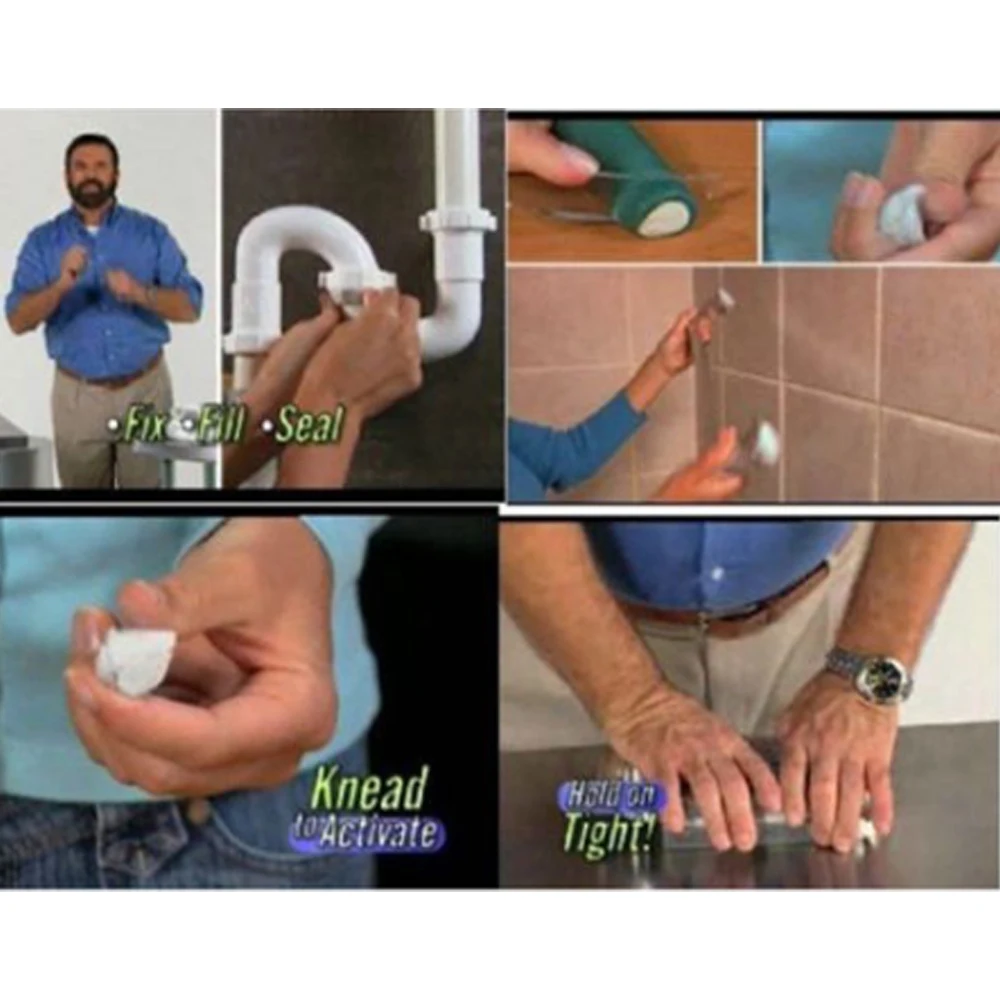 •Fix •Fill •Seal

Knead to Activate

Hold on Tight!