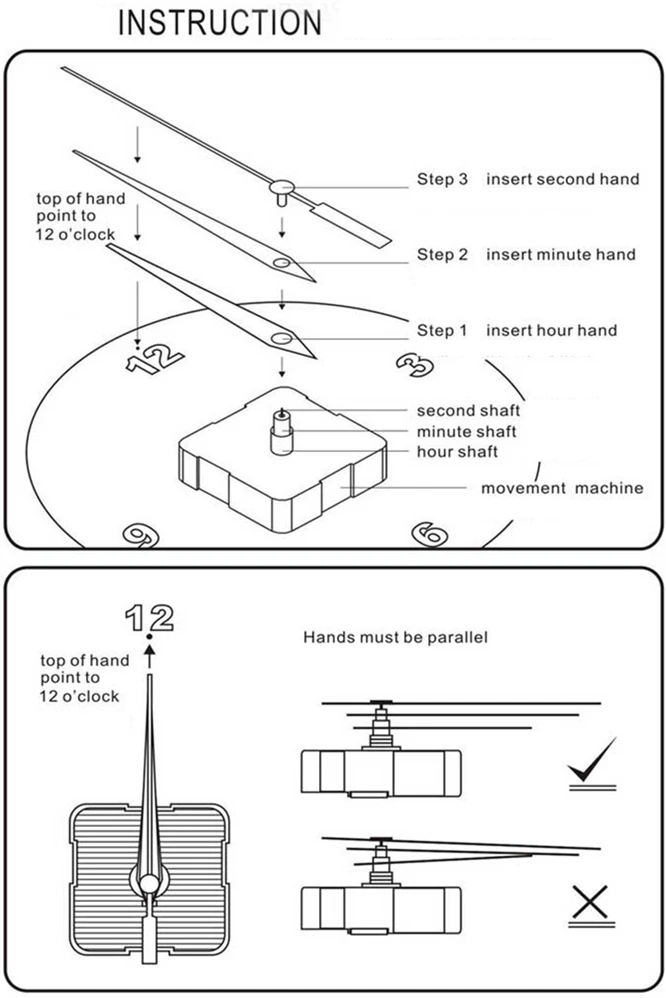 INSTRUCTION

top of hand point to 12 o'clock

Step 3 insert second hand

Step 2 insert minute hand

Step 1 insert hour hand

12

3

second shaft
minute shaft
hour shaft

movement machine

9

6

12

top of hand point to 12 o'clock

Hands must be parallel