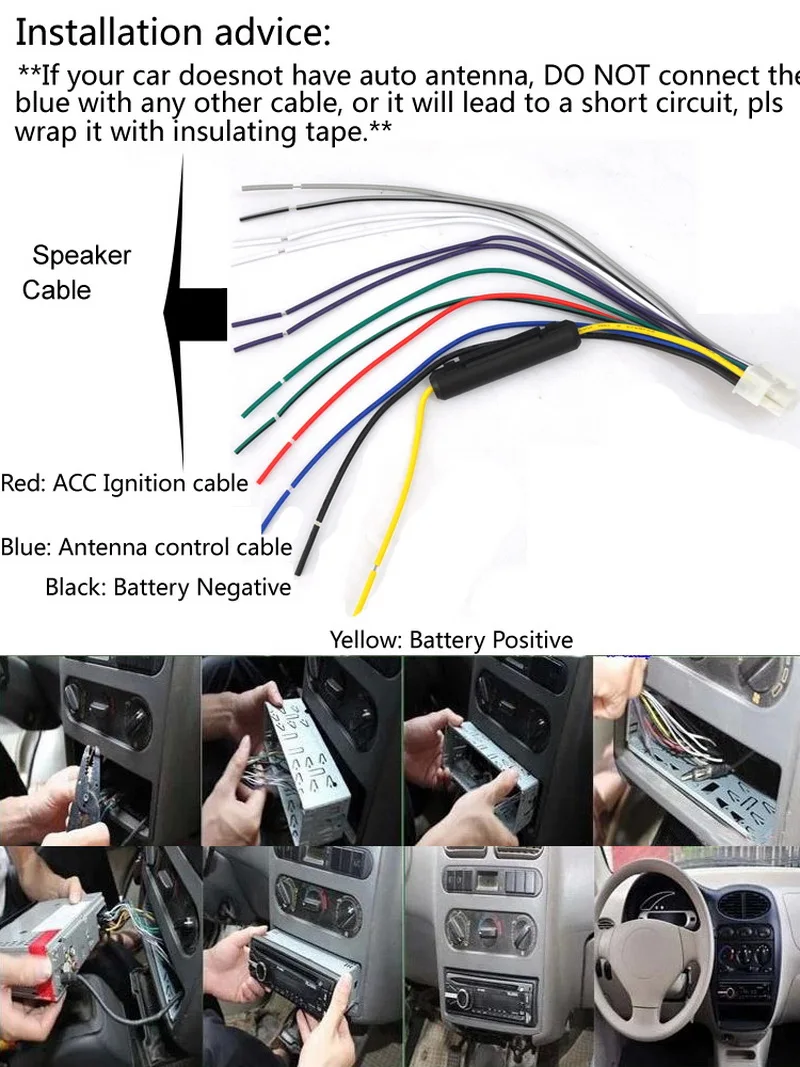 Installation advice:

**If your car doesnot have auto antenna, DO NOT connect the blue with any other cable, or it will lead to a short circuit, pls wrap it with insulating tape.**

Speaker Cable

Red: ACC Ignition cable

Blue: Antenna control cable

Black: Battery Negative

Yellow: Battery Positive