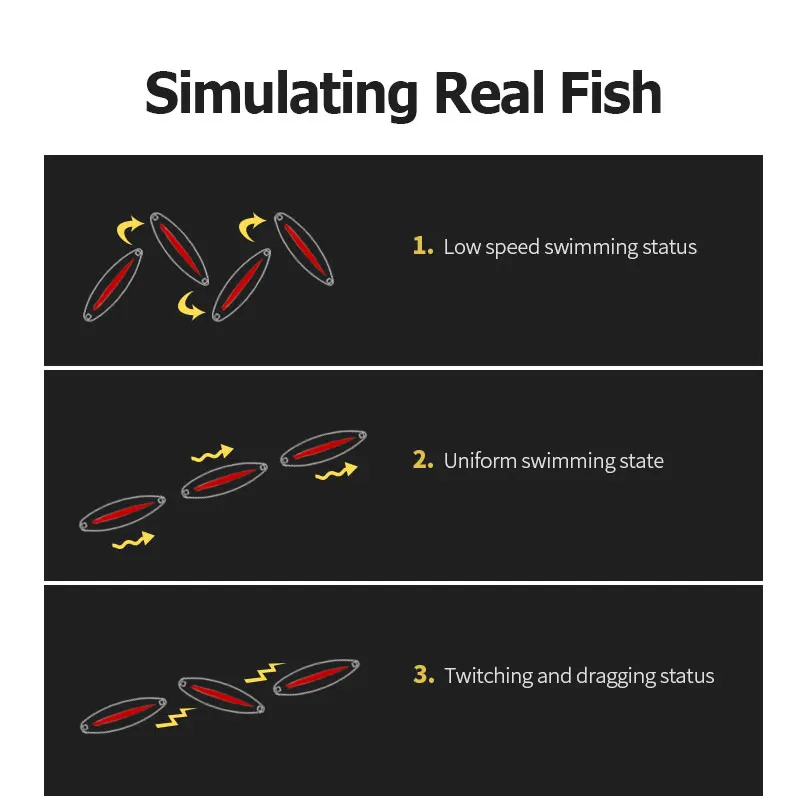 Simulating Real Fish

1. Low speed swimming status

2. Uniform swimming state

3. Twitching and dragging status