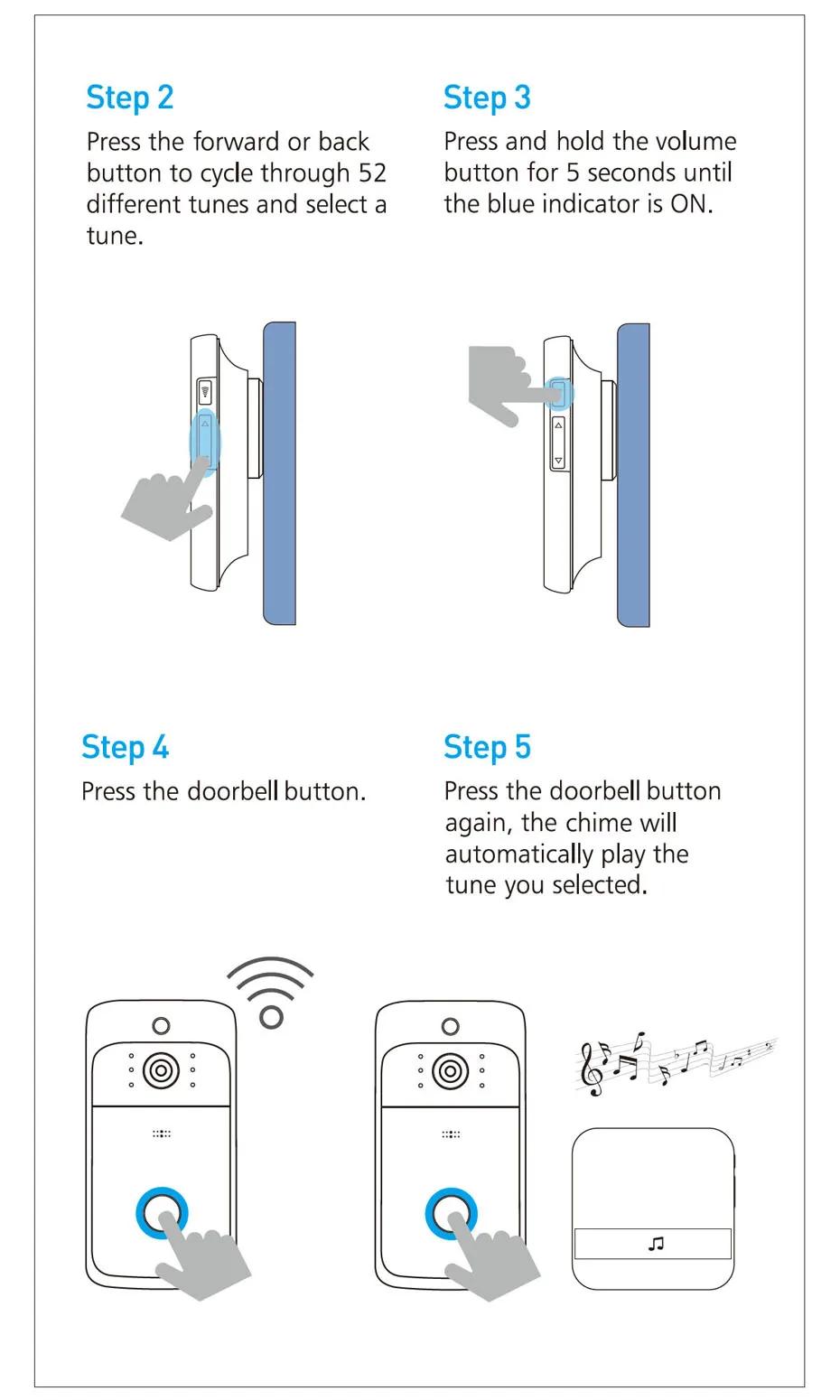 Step 2

Press the forward or back button to cycle through 52 different tunes and select a tune.

Step 3

Press and hold the volume button for 5 seconds until the blue indicator is ON.

Step 4

Press the doorbell button.

Step 5

Press the doorbell button again, the chime will automatically play the tune you selected.