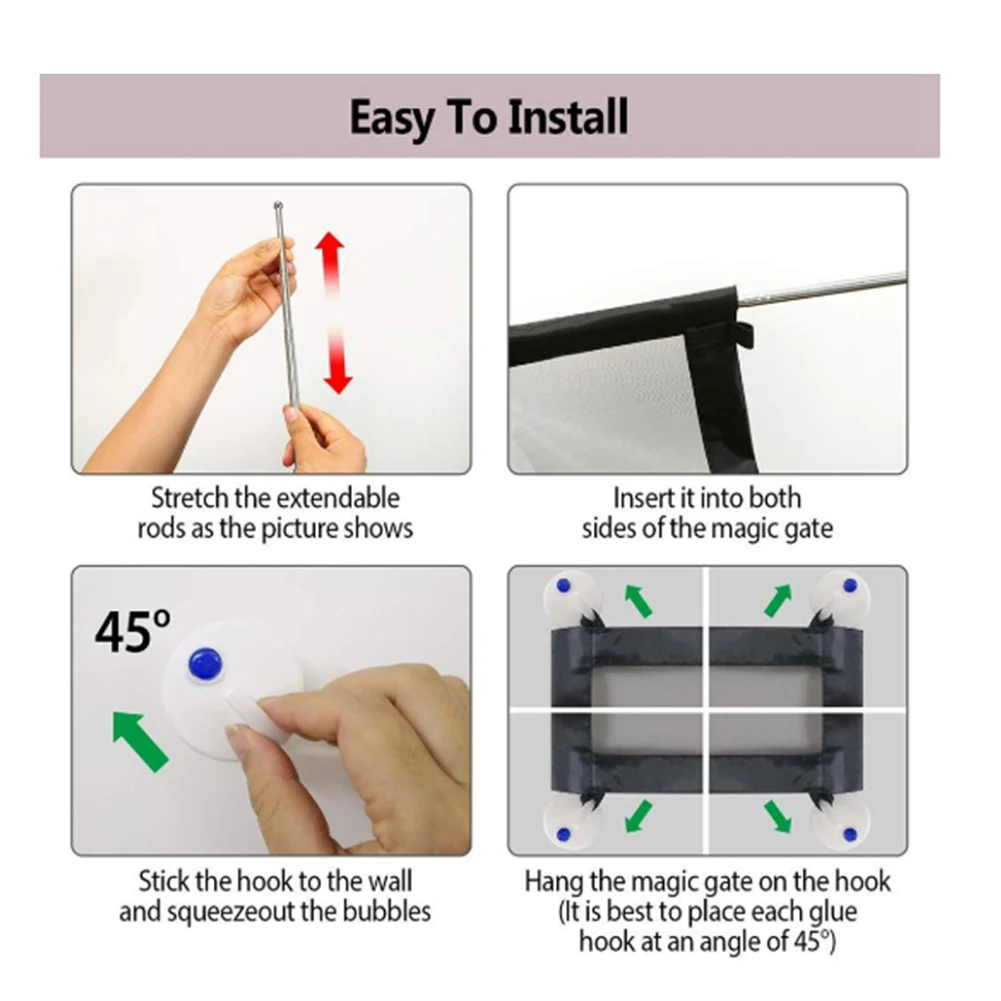 Easy To Install

Stretch the extendable rods as the picture shows

Insert it into both sides of the magic gate

45°

Stick the hook to the wall and squeezeout the bubbles

Hang the magic gate on the hook (It is best to place each glue hook at an angle of 45°)