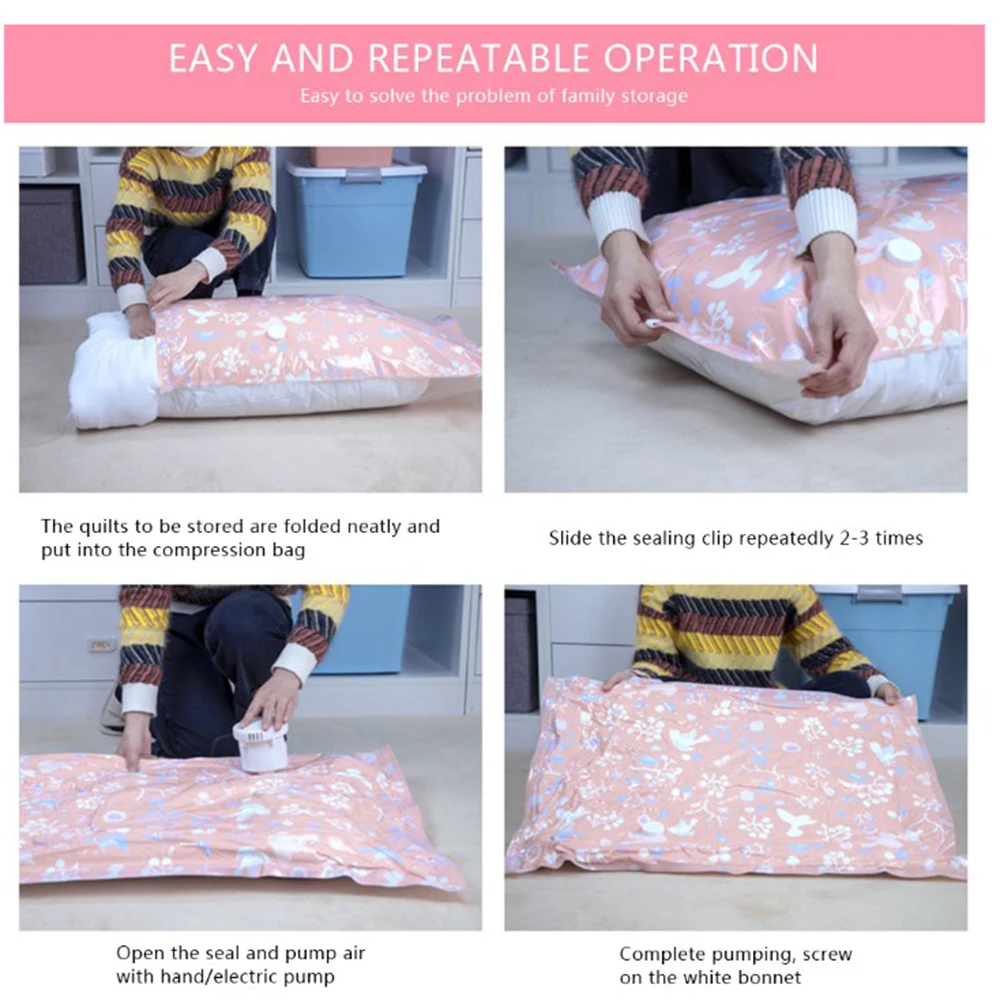 EASY AND REPEATABLE OPERATION

Easy to solve the problem of family storage

The quilts to be stored are folded neatly and put into the compression bag

Slide the sealing clip repeatedly 2-3 times

Open the seal and pump air with hand/electric pump

Complete pumping, screw on the white bonnet