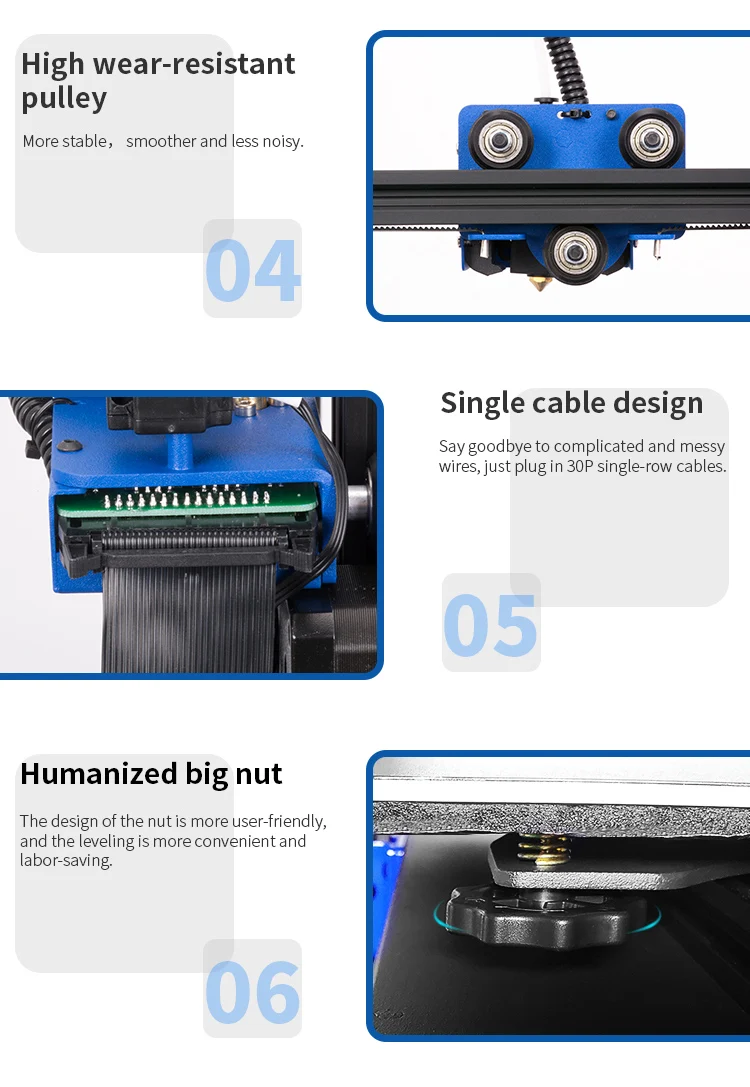 High wear-resistant pulley

More stable， smoother and less noisy.

04

Single cable design

Say goodbye to complicated and messy wires, just plug in 30P single-row cables.

05

Humanized big nut

The design of the nut is more user-friendly, and the leveling is more convenient and labor-saving.

06