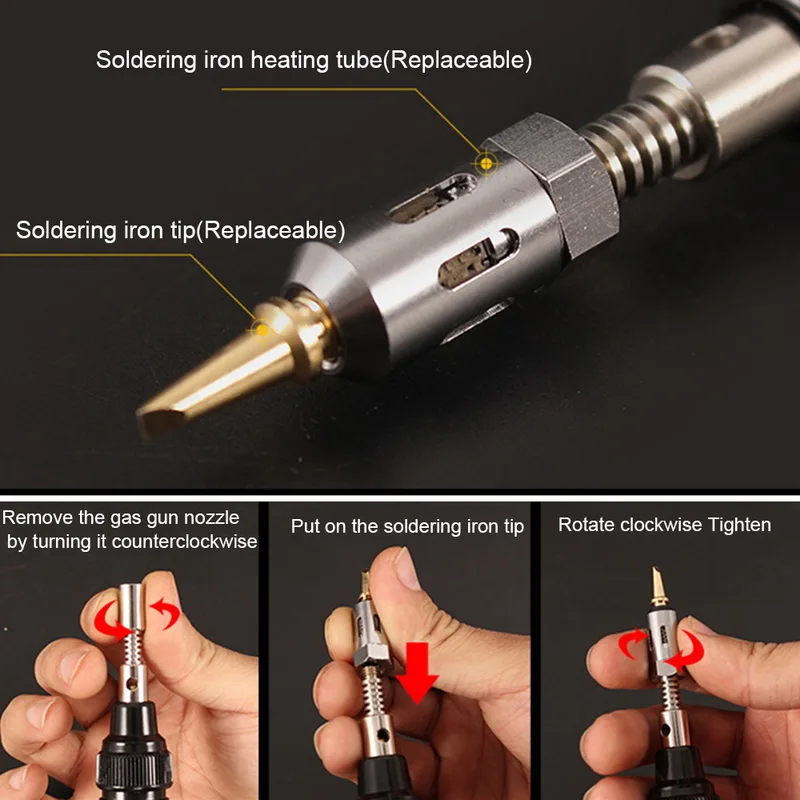 Soldering iron heating tube(Replaceable)

Soldering iron tip(Replaceable)

Remove the gas gun nozzle by turning it counterclockwise

Put on the soldering iron tip

Rotate clockwise Tighten