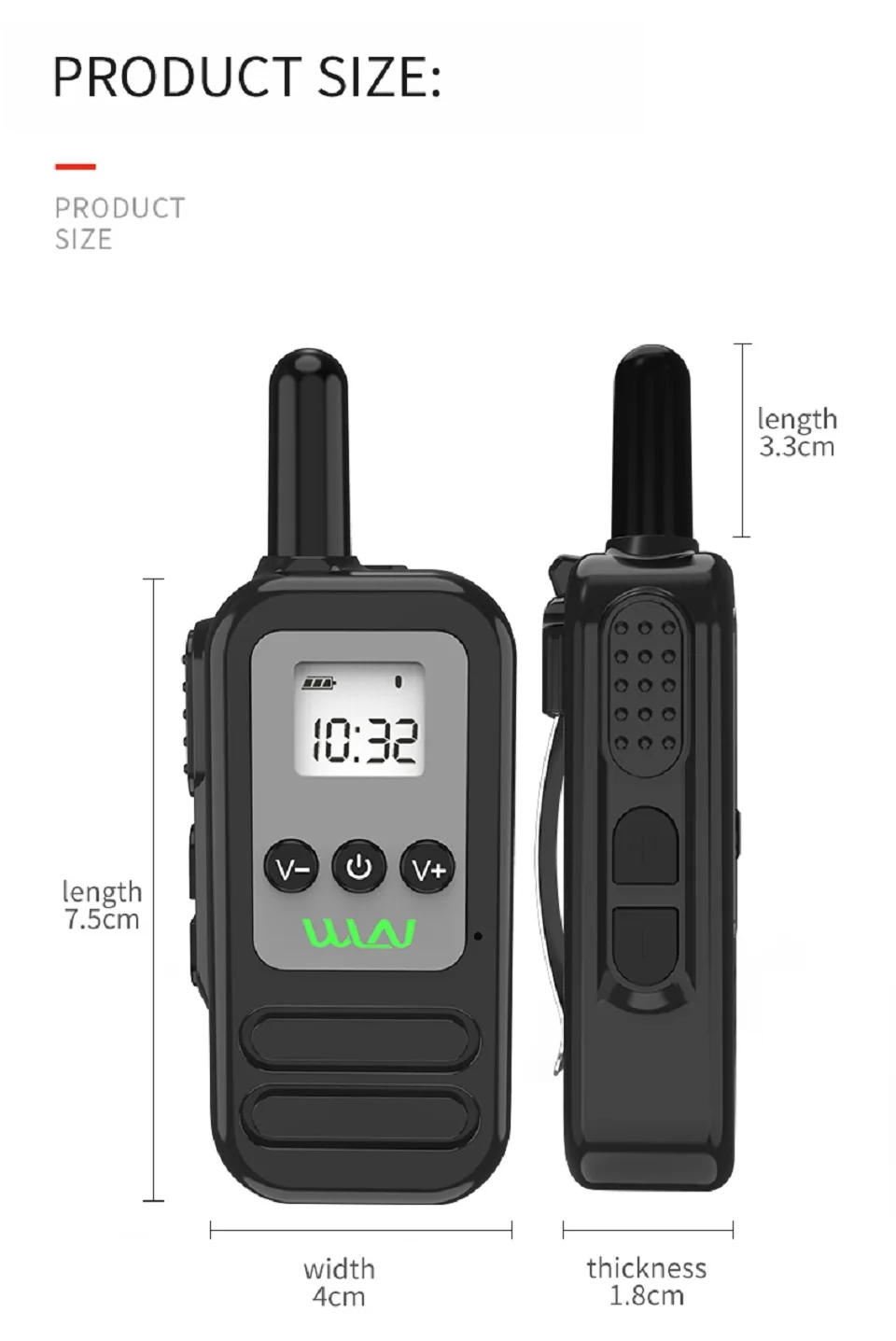 PRODUCT SIZE:

PRODUCT SIZE

length 3.3cm

10:32

V− V+

WLN

length 7.5cm

width 4cm

thickness 1.8cm