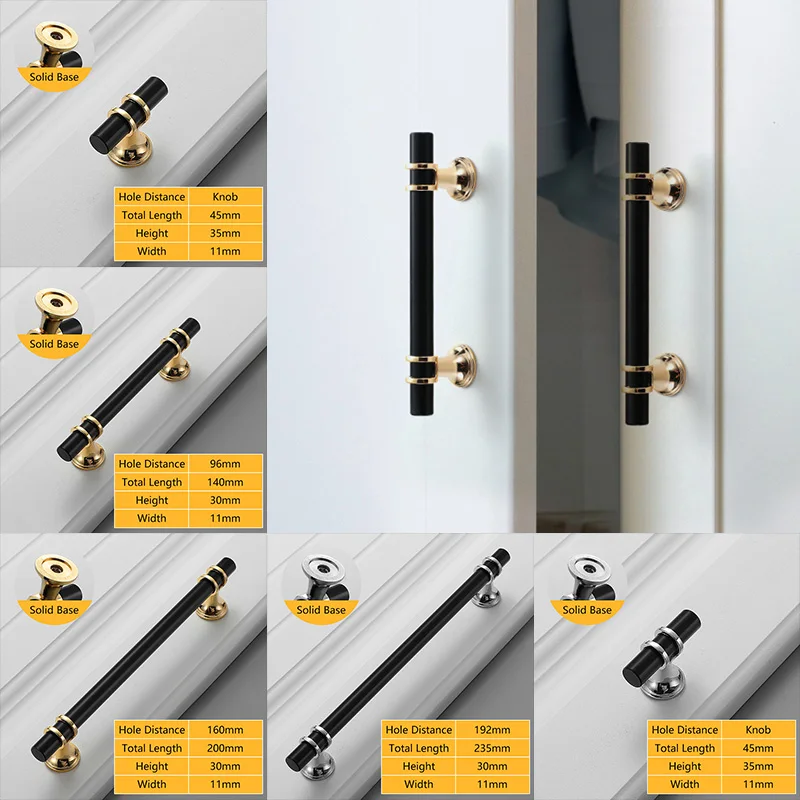 Solid Base

| Hole Distance | Knob |
|---|---|
| Total Length | 45mm |
| Height | 35mm |
| Width | 11mm |

Solid Base

| Hole Distance | 96mm |
|---|---|
| Total Length | 140mm |
| Height | 30mm |
| Width | 11mm |

Solid Base

| Hole Distance | 160mm |
|---|---|
| Total Length | 200mm |
| Height | 30mm |
| Width | 11mm |

Solid Base

| Hole Distance | 192mm |
|---|---|
| Total Length | 235mm |
| Height | 30mm |
| Width | 11mm |

Solid Base

| Hole Distance | Knob |
|---|---|
| Total Length | 45mm |
| Height | 35mm |
| Width | 11mm |