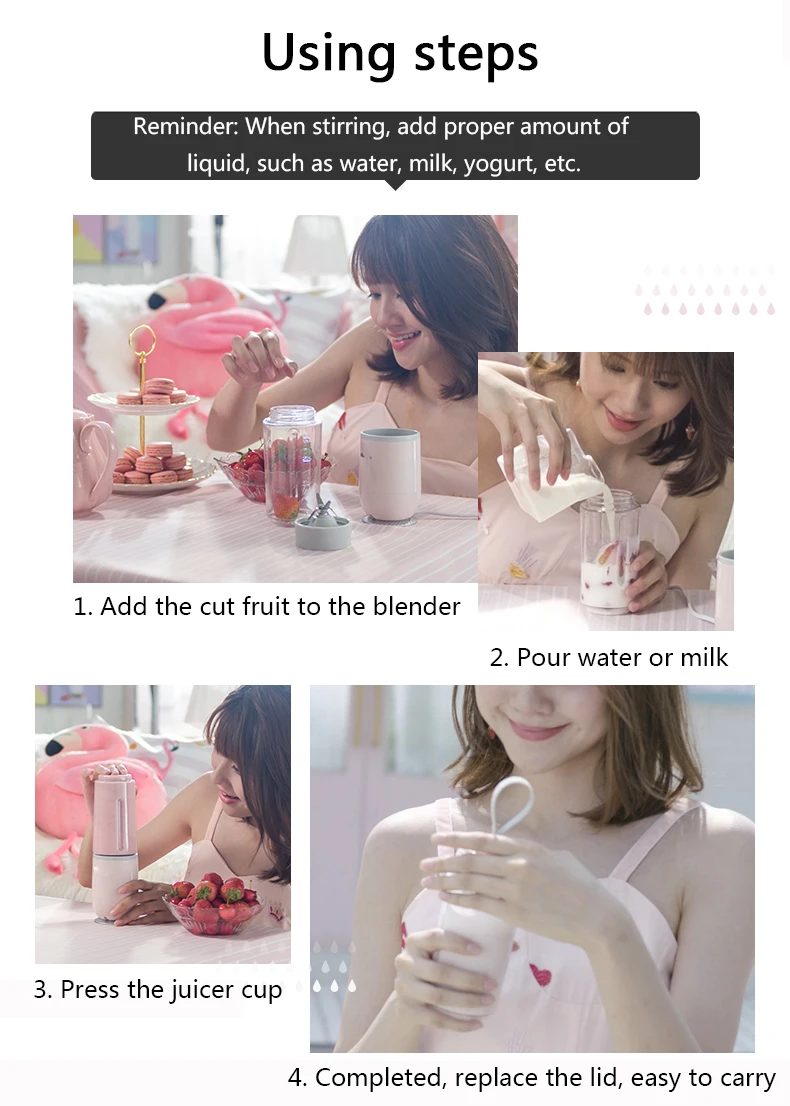 Using steps

Reminder: When stirring, add proper amount of liquid, such as water, milk, yogurt, etc.

1. Add the cut fruit to the blender

2. Pour water or milk

3. Press the juicer cup

4. Completed, replace the lid, easy to carry