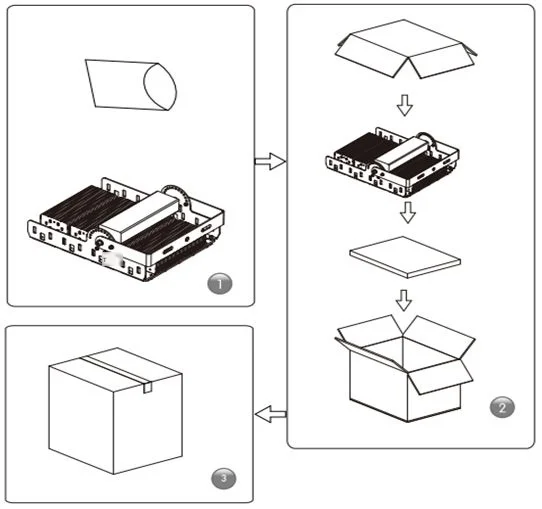 1

2

3