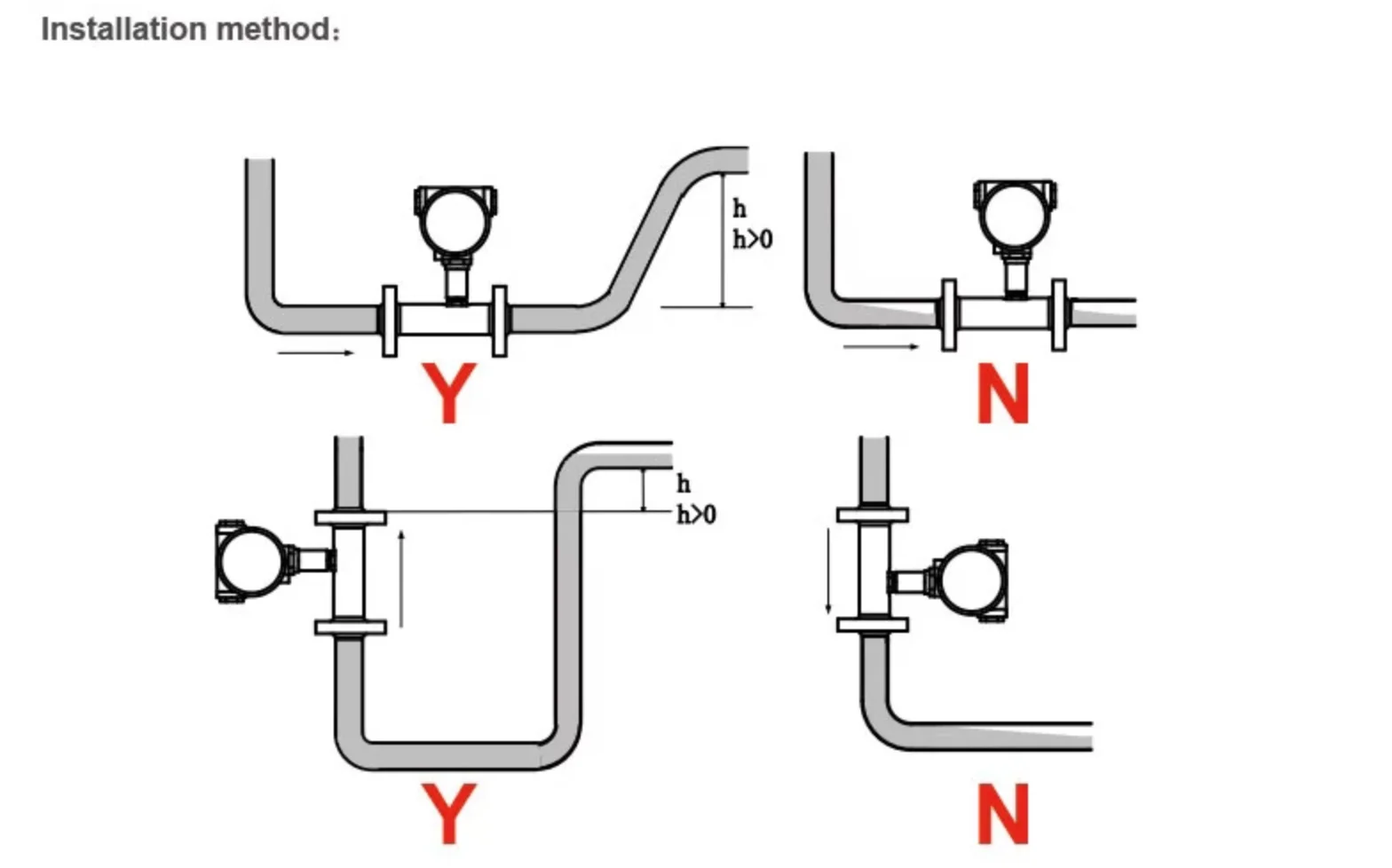 Installation method:

h
h>0

Y

N

h
h>0

Y

N