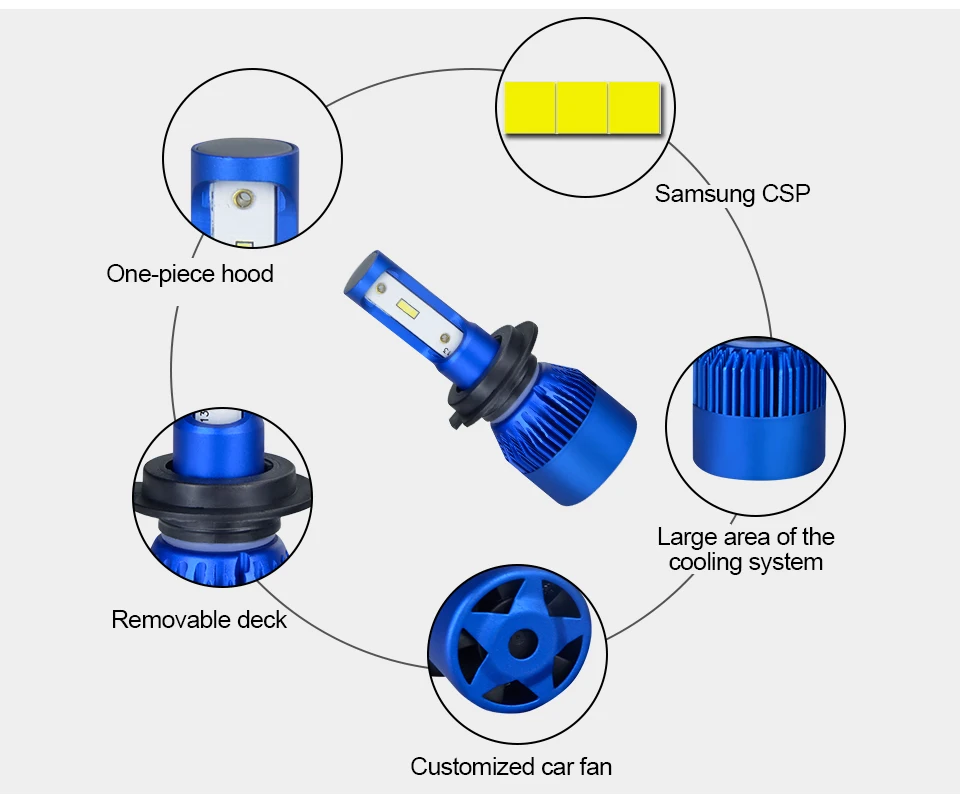 Samsung CSP

One-piece hood

Large area of the cooling system

Removable deck

Customized car fan