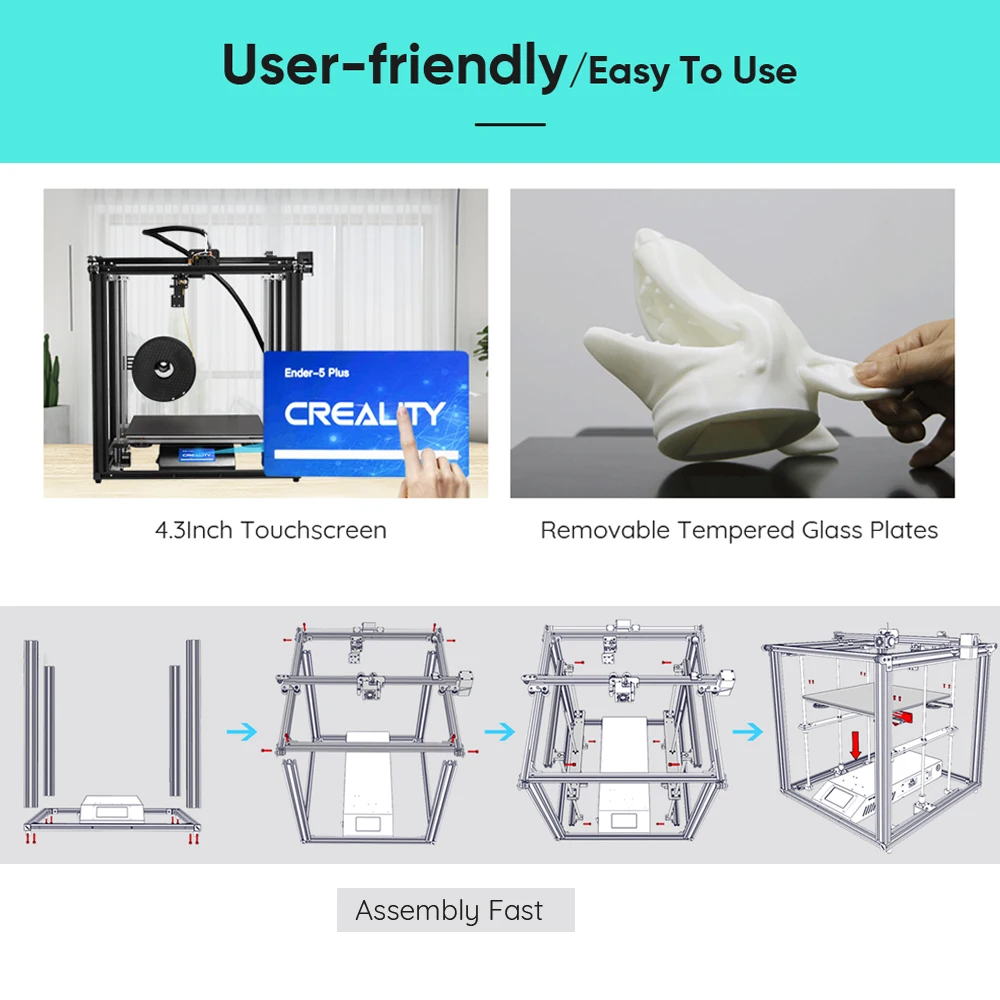 User-friendly/Easy To Use

Ender-5 Plus

CREALITY

CREALITY

4.3Inch Touchscreen

Removable Tempered Glass Plates

Assembly Fast