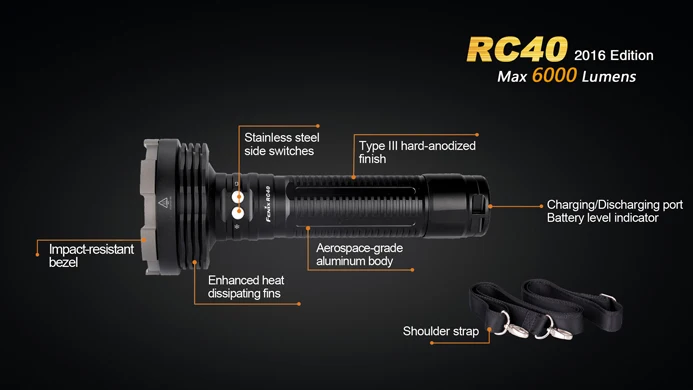 RC40 2016 Edition
Max 6000 Lumens

Stainless steel side switches

Type III hard-anodized finish

Fenix RC40

Charging/Discharging port
Battery level indicator

Impact-resistant bezel

Aerospace-grade aluminum body

Enhanced heat dissipating fins

Shoulder strap