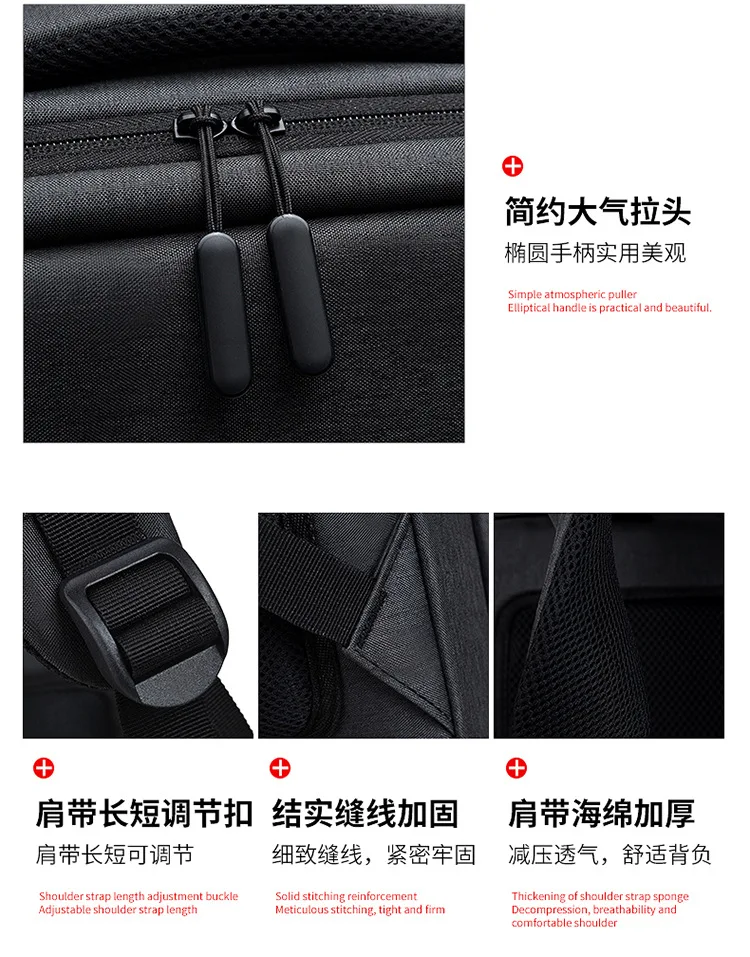 简约大气拉头
椭圆手柄实用美观

Simple atmospheric puller
Elliptical handle is practical and beautiful.

肩带长短调节扣
肩带长短可调节

Shoulder strap length adjustment buckle
Adjustable shoulder strap length

结实缝线加固
细致缝线，紧密牢固

Solid stitching reinforcement
Meticulous stitching, tight and firm

肩带海绵加厚
减压透气，舒适背负

Thickening of shoulder strap sponge
Decompression, breathability and comfortable shoulder