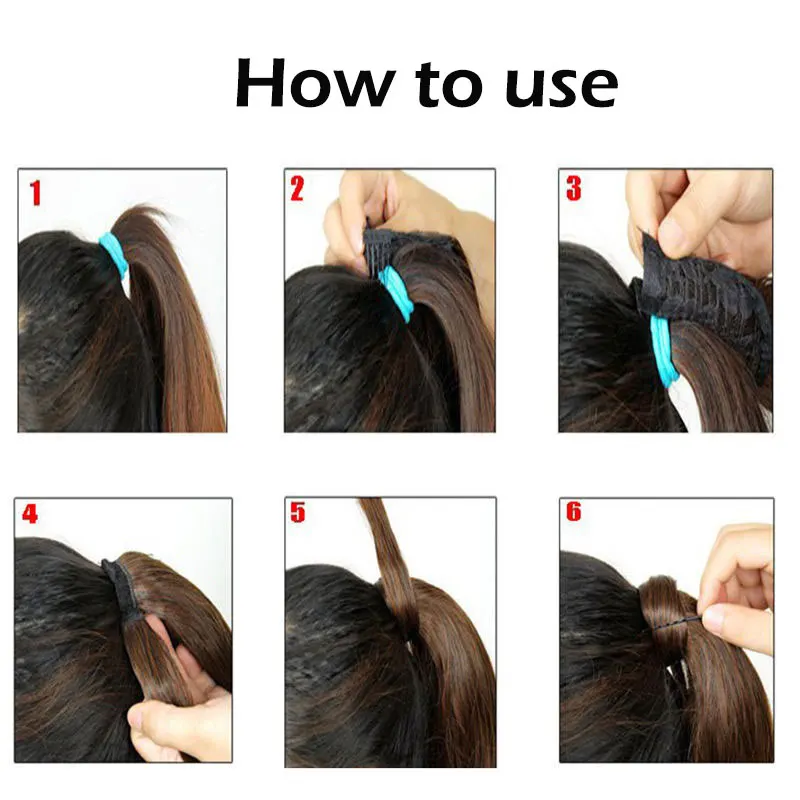 How to use

1

2

3

4

5

6