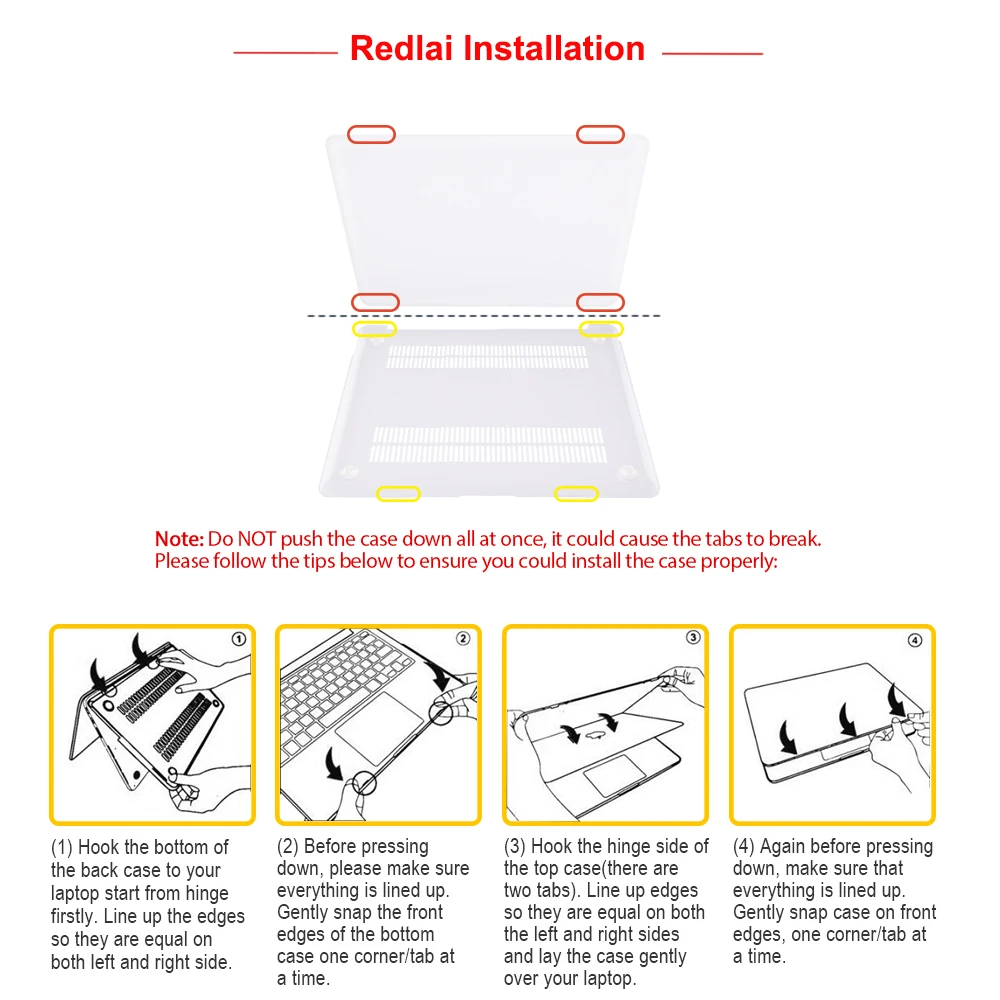 Redlai Installation

Note: Do NOT push the case down all at once, it could cause the tabs to break. Please follow the tips below to ensure you could install the case properly:

①

②

③

④

(1) Hook the bottom of the back case to your laptop start from hinge firstly. Line up the edges so they are equal on both left and right side.

(2) Before pressing down, please make sure everything is lined up. Gently snap the front edges of the bottom case one corner/tab at a time.

(3) Hook the hinge side of the top case(there are two tabs). Line up edges so they are equal on both the left and right sides and lay the case gently over your laptop.

(4) Again before pressing down, make sure that everything is lined up. Gently snap case on front edges, one corner/tab at a time.