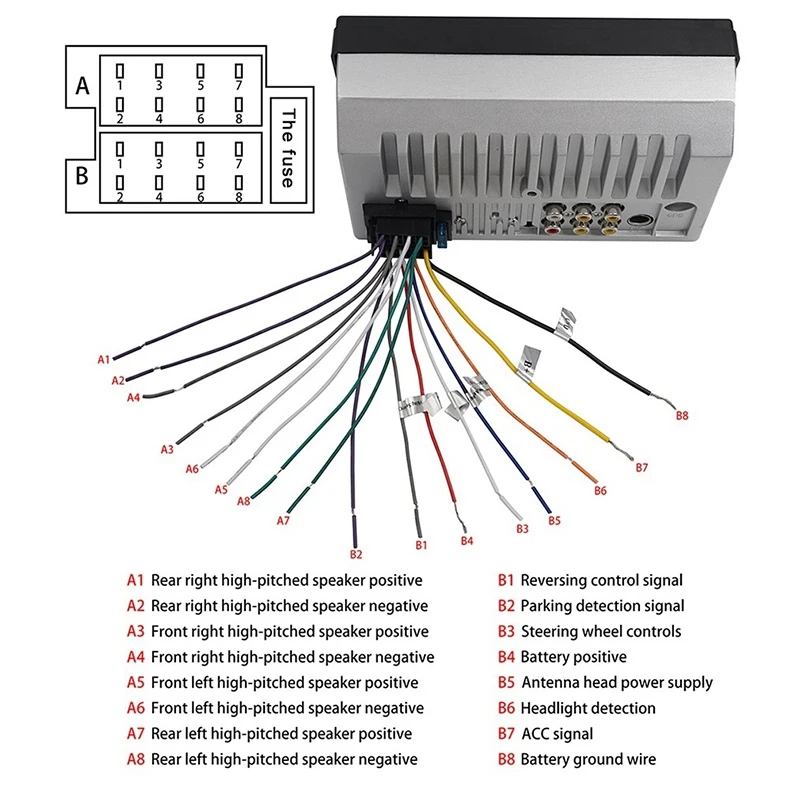 A
1 3 5 7
2 4 6 8

B
1 3 5 7
2 4 6 8

The fuse

A1
A2
A4
A3
A6
A5
A8
A7
B2
B1
B4
B3
B5
B6
B7
B8

A1 Rear right high-pitched speaker positive
A2 Rear right high-pitched speaker negative
A3 Front right high-pitched speaker positive
A4 Front right high-pitched speaker negative
A5 Front left high-pitched speaker positive
A6 Front left high-pitched speaker negative
A7 Rear left high-pitched speaker positive
A8 Rear left high-pitched speaker negative

B1 Reversing control signal
B2 Parking detection signal
B3 Steering wheel controls
B4 Battery positive
B5 Antenna head power supply
B6 Headlight detection
B7 ACC signal
B8 Battery ground wire