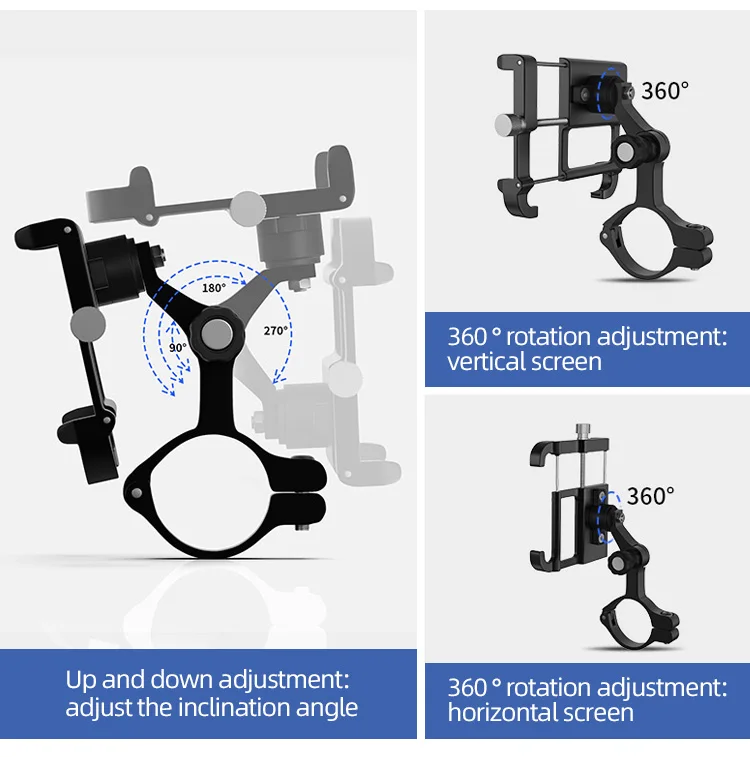 180°
270°
90°

Up and down adjustment: adjust the inclination angle

360°

360 ° rotation adjustment: vertical screen

360°

360 ° rotation adjustment: horizontal screen