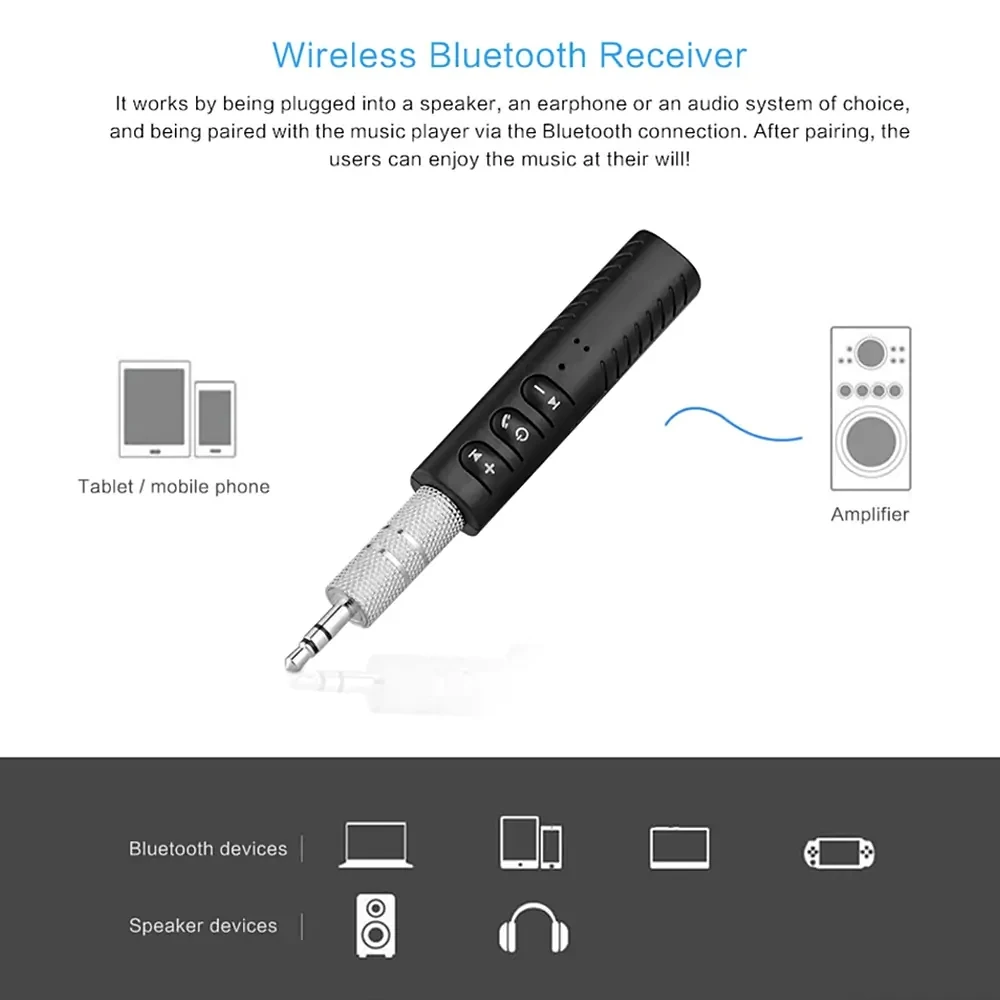 Wireless Bluetooth Receiver

It works by being plugged into a speaker, an earphone or an audio system of choice, and being paired with the music player via the Bluetooth connection. After pairing, the users can enjoy the music at their will!

Tablet / mobile phone

Amplifier

Bluetooth devices

Speaker devices