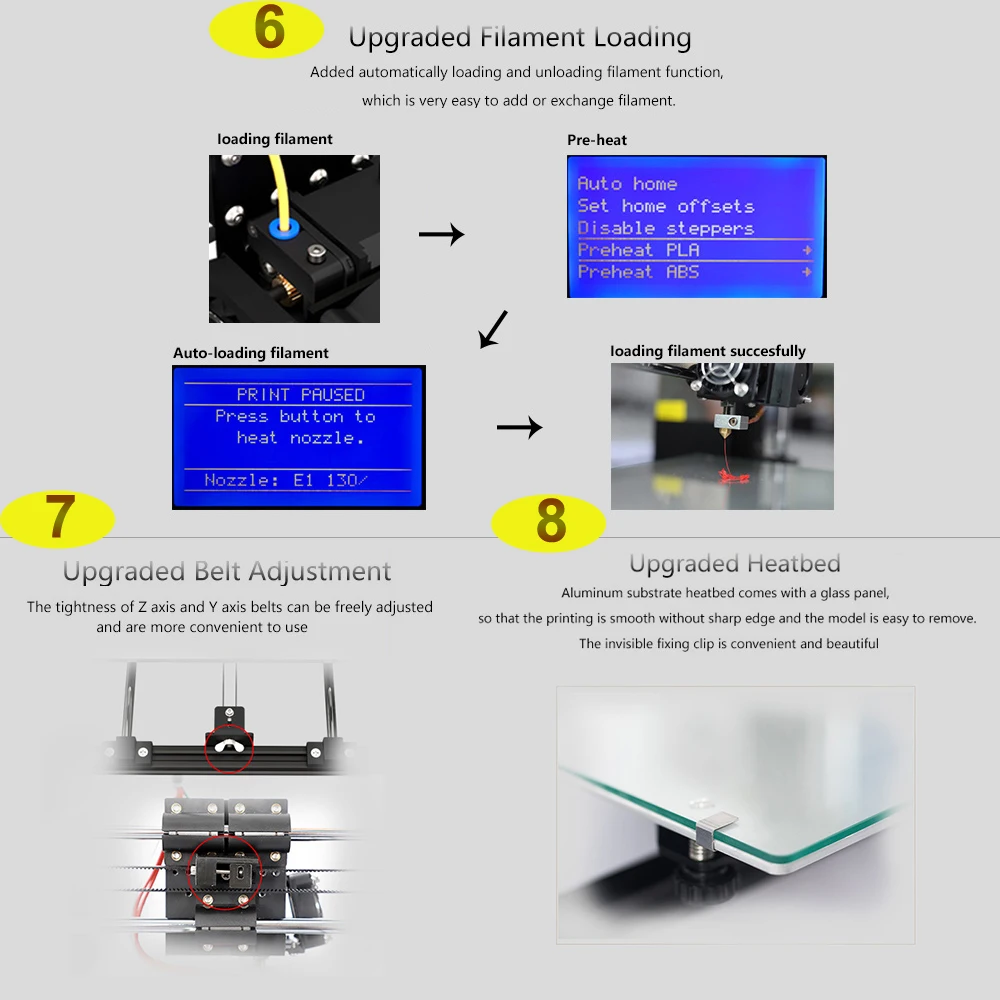 6

Upgraded Filament Loading

Added automatically loading and unloading filament function, which is very easy to add or exchange filament.

loading filament

Pre-heat

Auto home
Set home offsets
Disable steppers
Preheat PLA
Preheat ABS

Auto-loading filament

PRINT PAUSED
Press button to heat nozzle.

Nozzle: E1 130/

loading filament succesfully

7

Upgraded Belt Adjustment

The tightness of Z axis and Y axis belts can be freely adjusted and are more convenient to use

8

Upgraded Heatbed

Aluminum substrate heatbed comes with a glass panel, so that the printing is smooth without sharp edge and the model is easy to remove. The invisible fixing clip is convenient and beautiful