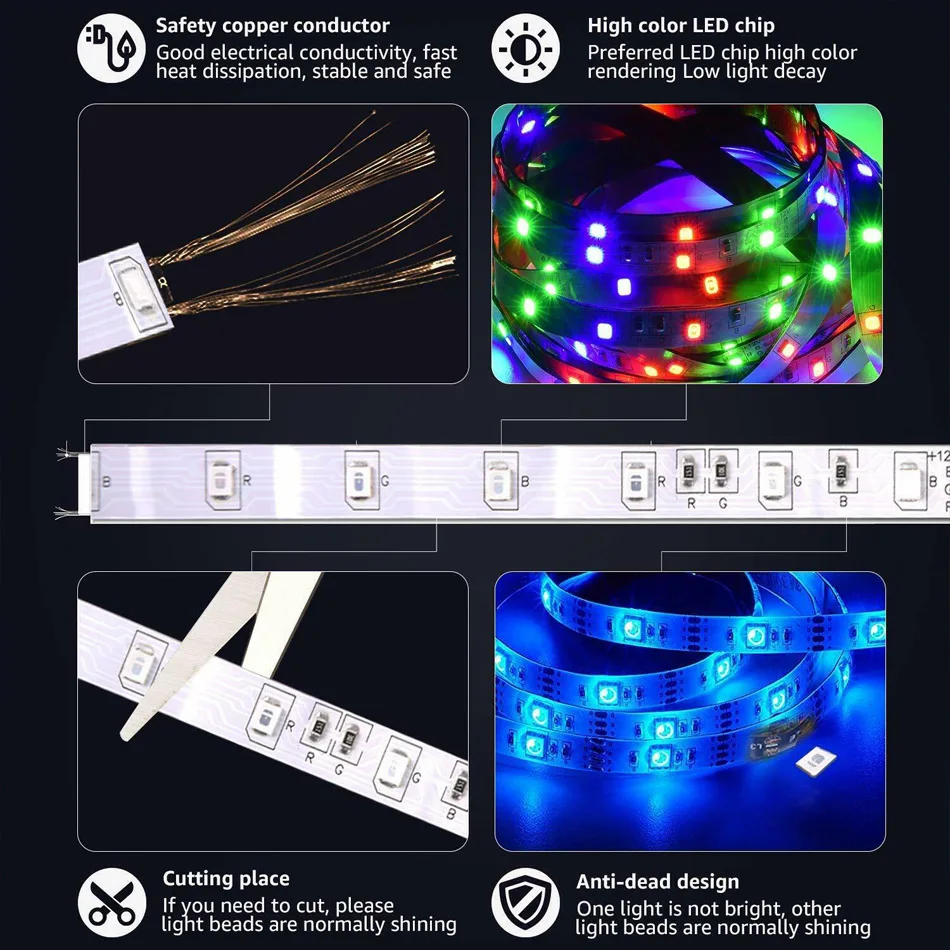 Safety copper conductor
Good electrical conductivity, fast heat dissipation, stable and safe

High color LED chip
Preferred LED chip high color rendering Low light decay

B R G B R R G G B B +12 B G R

R R G G B

Cutting place
If you need to cut, please light beads are normally shining

Anti-dead design
One light is not bright, other light beads are normally shining