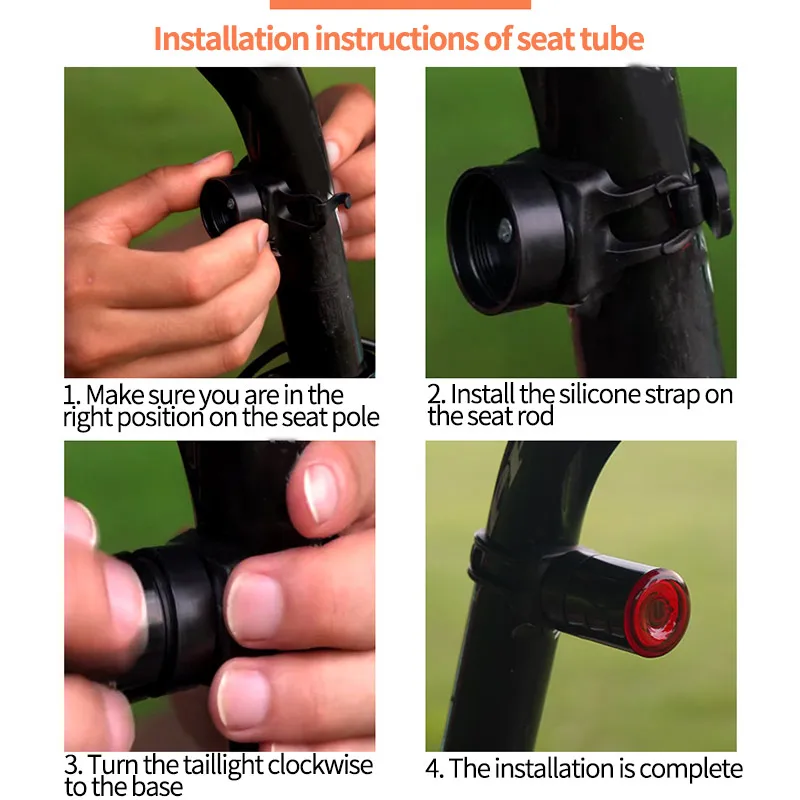 Installation instructions of seat tube

1. Make sure you are in the right position on the seat pole

2. Install the silicone strap on the seat rod

3. Turn the taillight clockwise to the base

4. The installation is complete