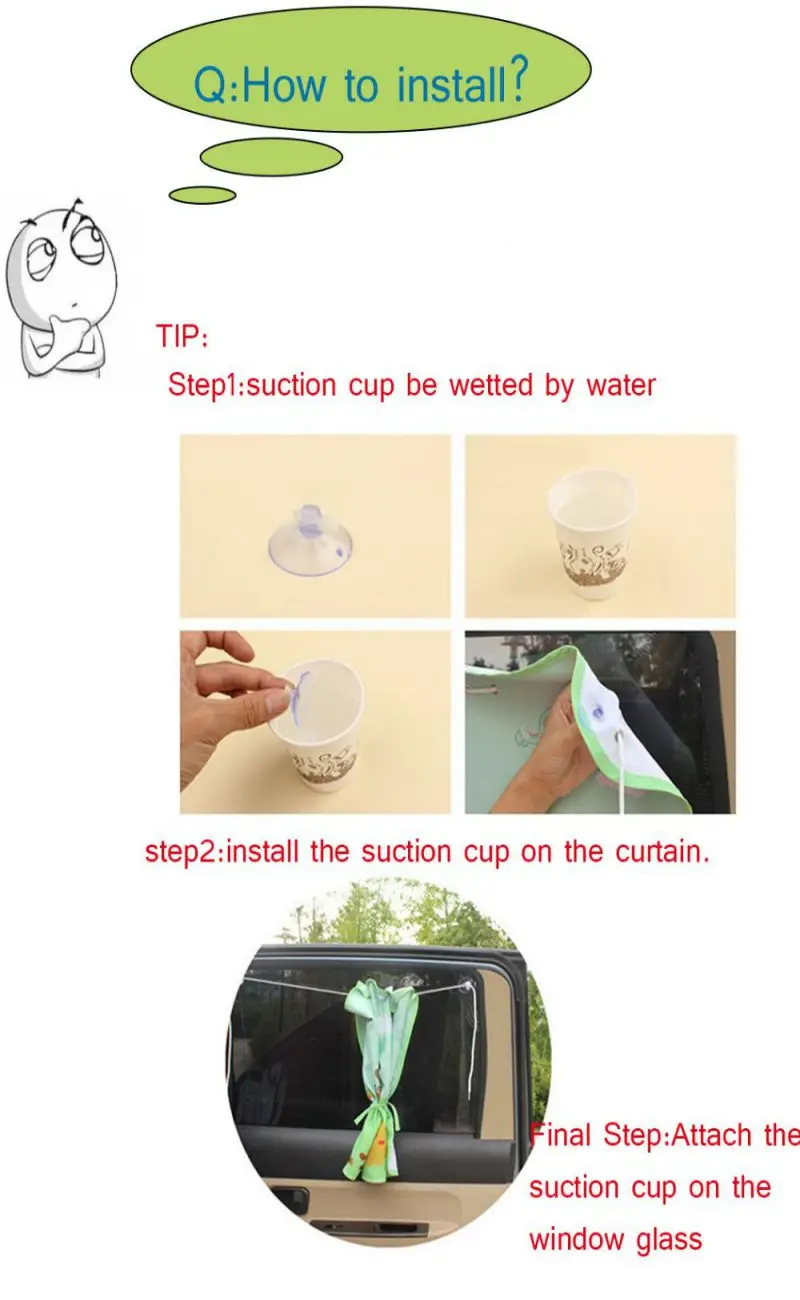 Q:How to install?

TIP:

Step1:suction cup be wetted by water

step2:install the suction cup on the curtain.

Final Step:Attach the suction cup on the window glass