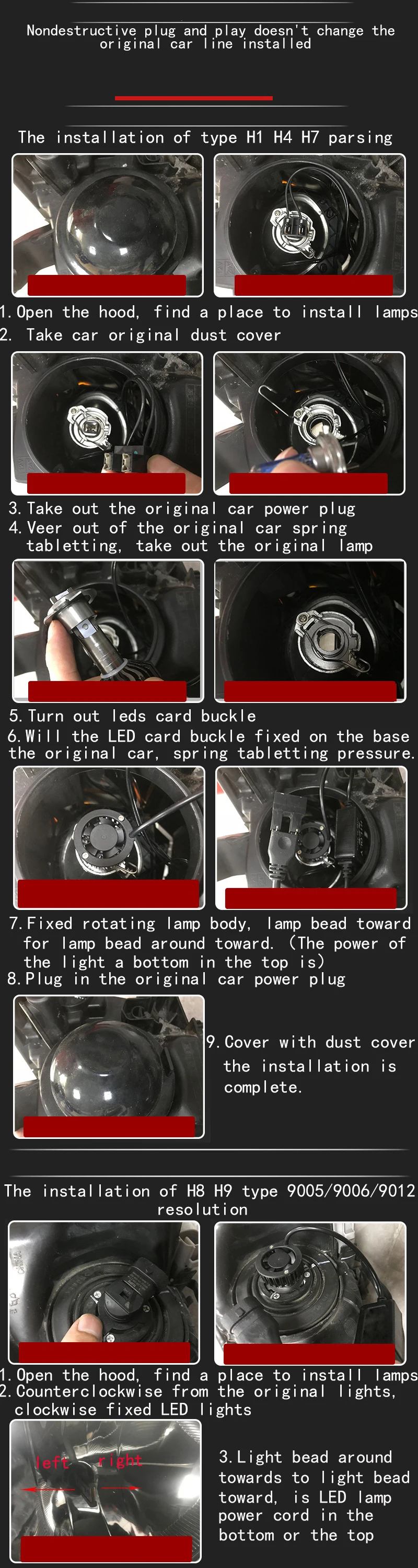 Nondestructive plug and play doesn't change the original car line installed

The installation of type H1 H4 H7 parsing

1. Open the hood, find a place to install lamps
2. Take car original dust cover

3. Take out the original car power plug
4. Veer out of the original car spring tabletting, take out the original lamp

5. Turn out leds card buckle
6. Will the LED card buckle fixed on the base the original car, spring tabletting pressure.

7. Fixed rotating lamp body, lamp bead toward for lamp bead around toward. (The power of the light a bottom in the top is)
8. Plug in the original car power plug

9. Cover with dust cover the installation is complete.

The installation of H8 H9 type 9005/9006/9012 resolution

1. Open the hood, find a place to install lamps
2. Counterclockwise from the original lights, clockwise fixed LED lights

left right

3. Light bead around towards to light bead toward, is LED lamp power cord in the bottom or the top