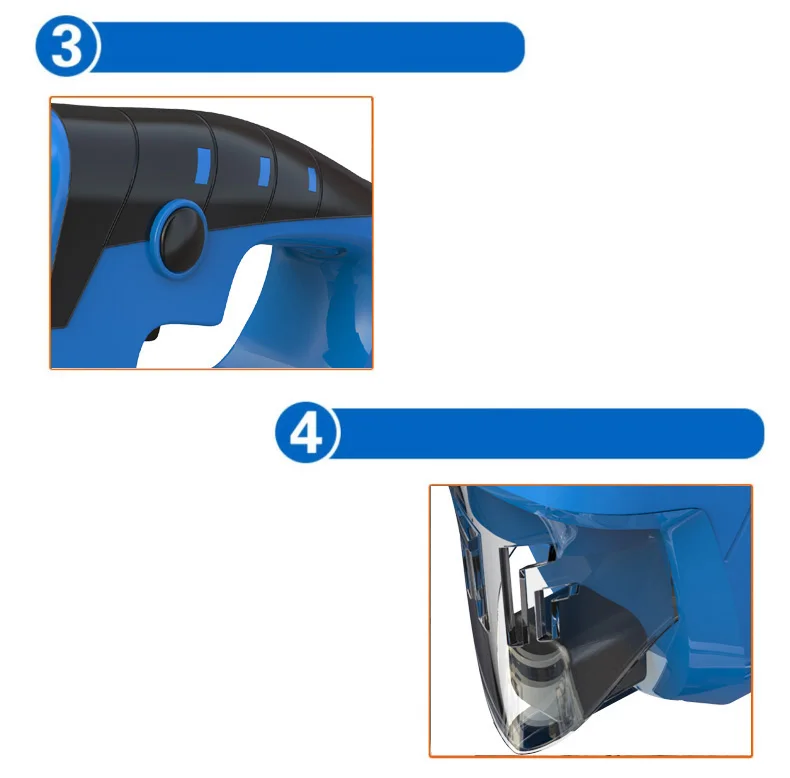 3

4