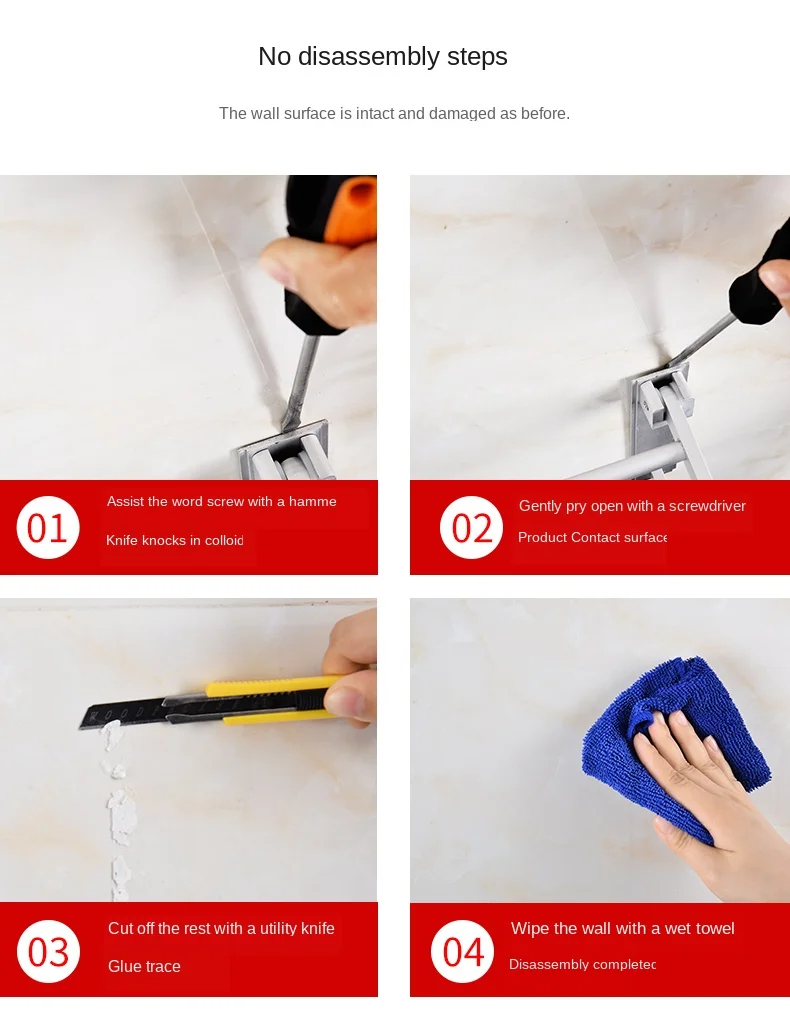 No disassembly steps

The wall surface is intact and damaged as before.

01
Assist the word screw with a hamme
Knife knocks in colloid

02
Gently pry open with a screwdriver
Product Contact surface

03
Cut off the rest with a utility knife
Glue trace

04
Wipe the wall with a wet towel
Disassembly completec