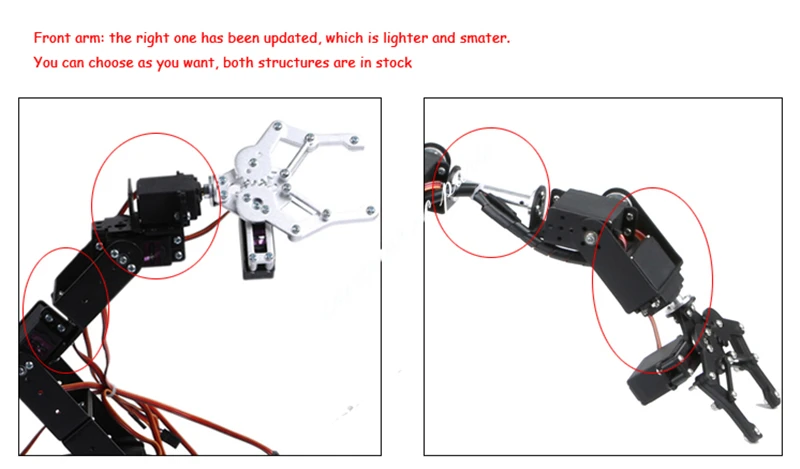 Front arm: the right one has been updated, which is lighter and smater.
You can choose as you want, both structures are in stock