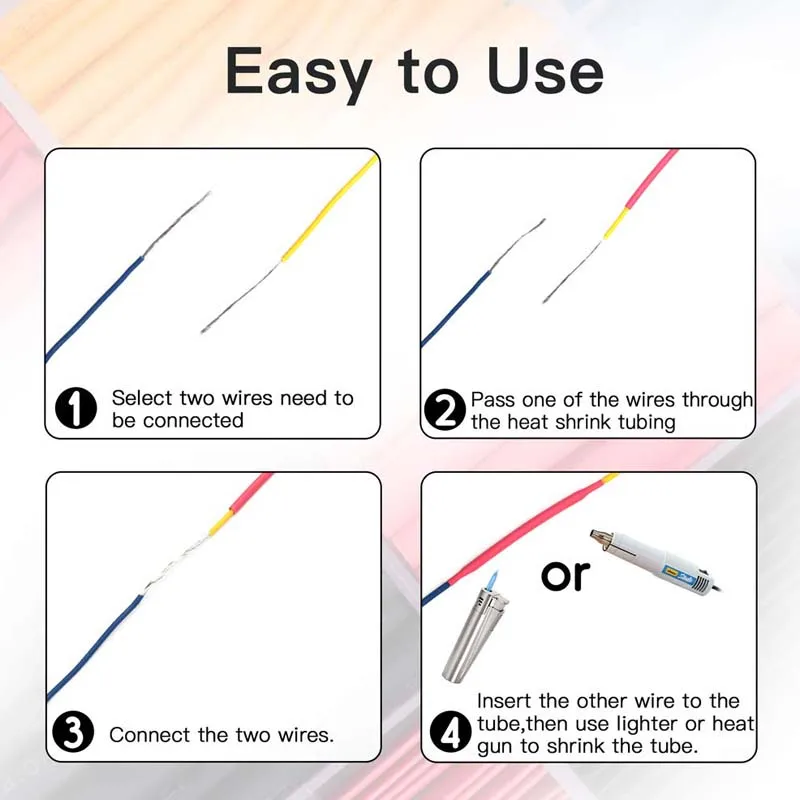 Easy to Use

1 Select two wires need to be connected

2 Pass one of the wires through the heat shrink tubing

3 Connect the two wires.

or

4 Insert the other wire to the tube,then use lighter or heat gun to shrink the tube.