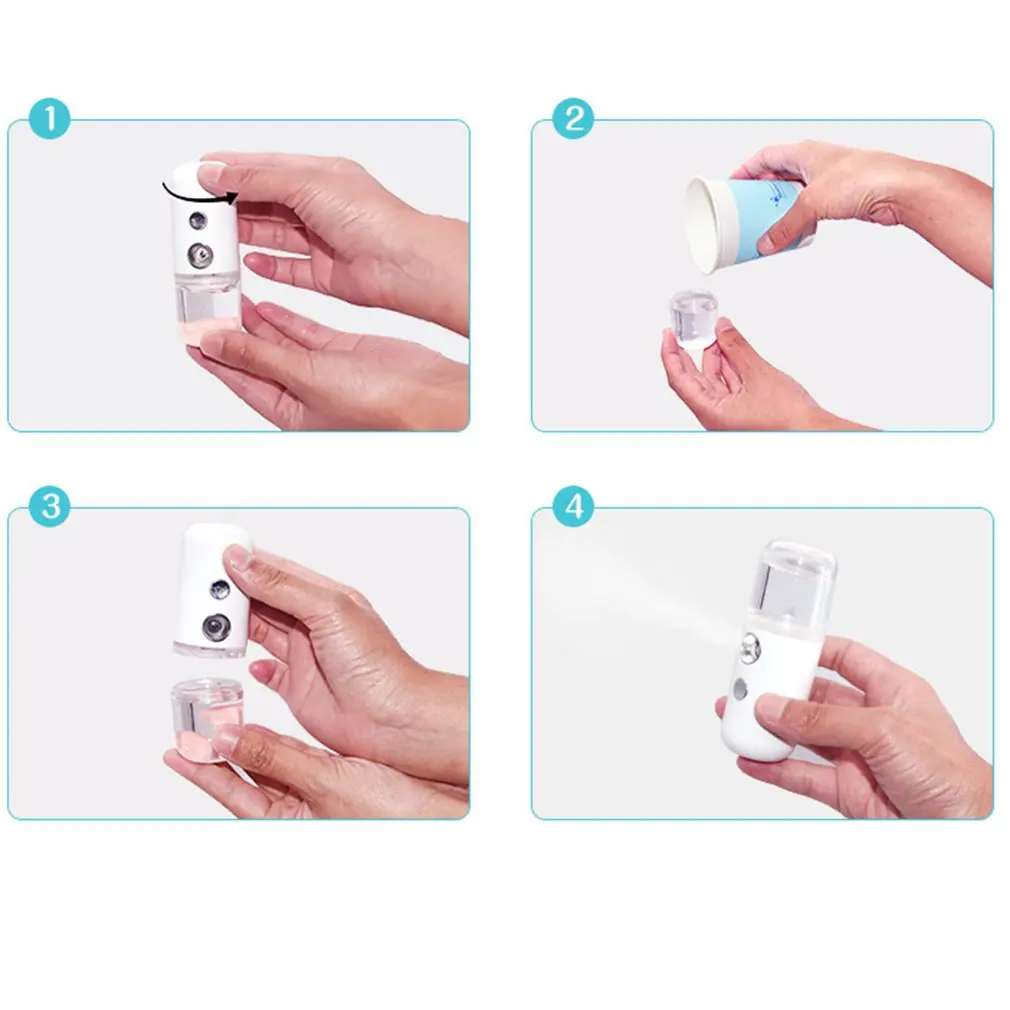 1

2

3

4