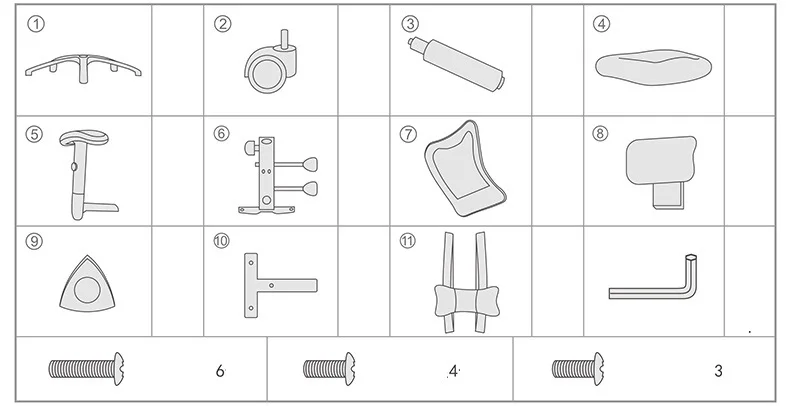 ①

②

③

④

⑤

⑥

⑦

⑧

⑨

⑩

⑪

6

4

3