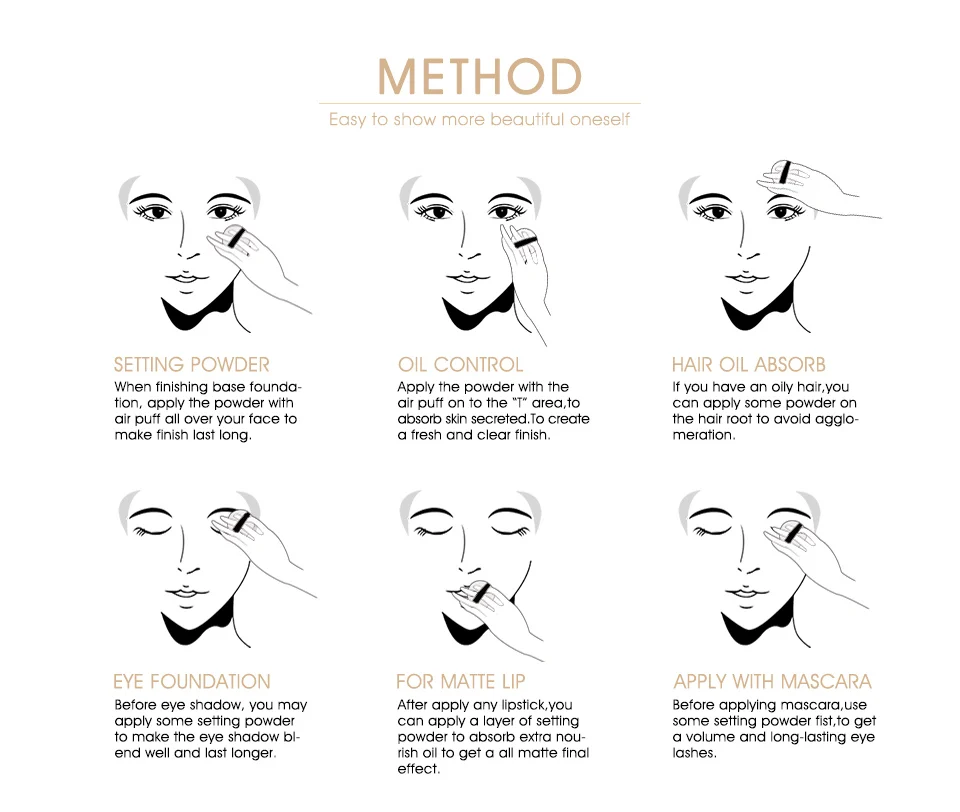 METHOD

Easy to show more beautiful oneself

SETTING POWDER
When finishing base foundation, apply the powder with air puff all over your face to make finish last long.

OIL CONTROL
Apply the powder with the air puff on to the "T" area,to absorb skin secreted.To create a fresh and clear finish.

HAIR OIL ABSORB
If you have an oily hair,you can apply some powder on the hair root to avoid agglomeration.

EYE FOUNDATION
Before eye shadow, you may apply some setting powder to make the eye shadow blend well and last longer.

FOR MATTE LIP
After apply any lipstick,you can apply a layer of setting powder to absorb extra nourish oil to get a all matte final effect.

APPLY WITH MASCARA
Before applying mascara,use some setting powder fist,to get a volume and long-lasting eye lashes.