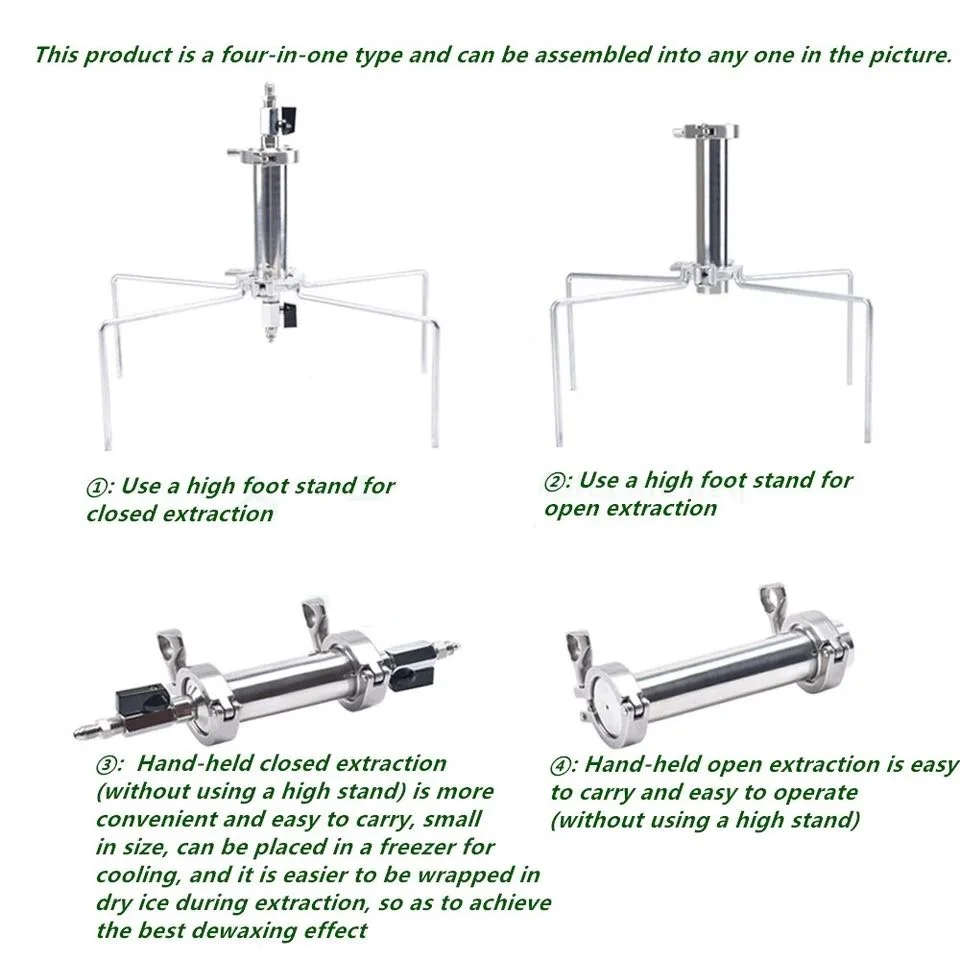 This product is a four-in-one type and can be assembled into any one in the picture.

①: Use a high foot stand for closed extraction

②: Use a high foot stand for open extraction

③: Hand-held closed extraction (without using a high stand) is more convenient and easy to carry, small in size, can be placed in a freezer for cooling, and it is easier to be wrapped in dry ice during extraction, so as to achieve the best dewaxing effect

④: Hand-held open extraction is easy to carry and easy to operate (without using a high stand)