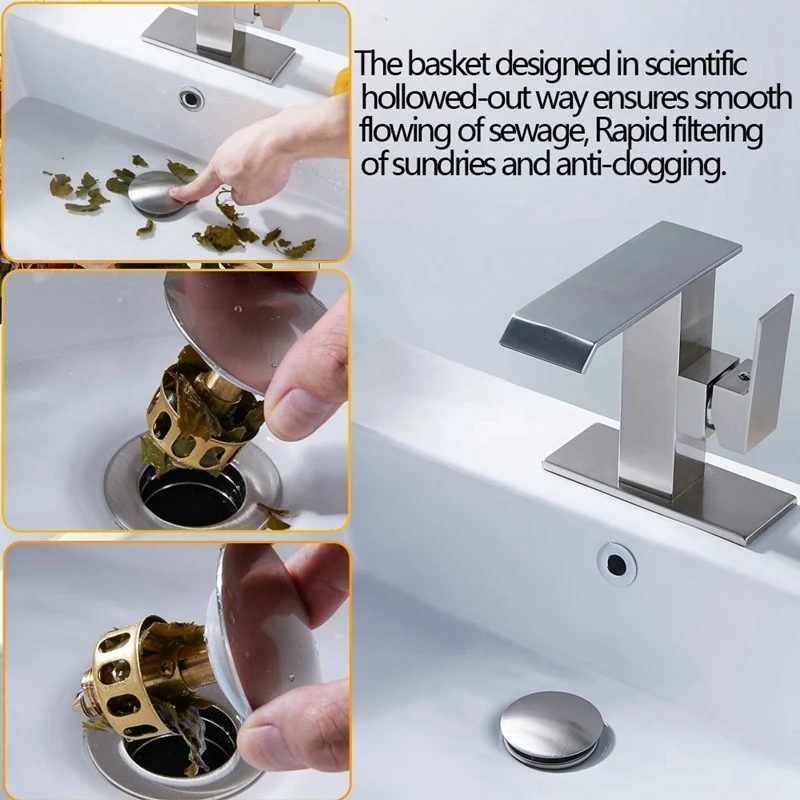 The basket designed in scientific hollowed-out way ensures smooth flowing of sewage, Rapid filtering of sundries and anti-clogging.