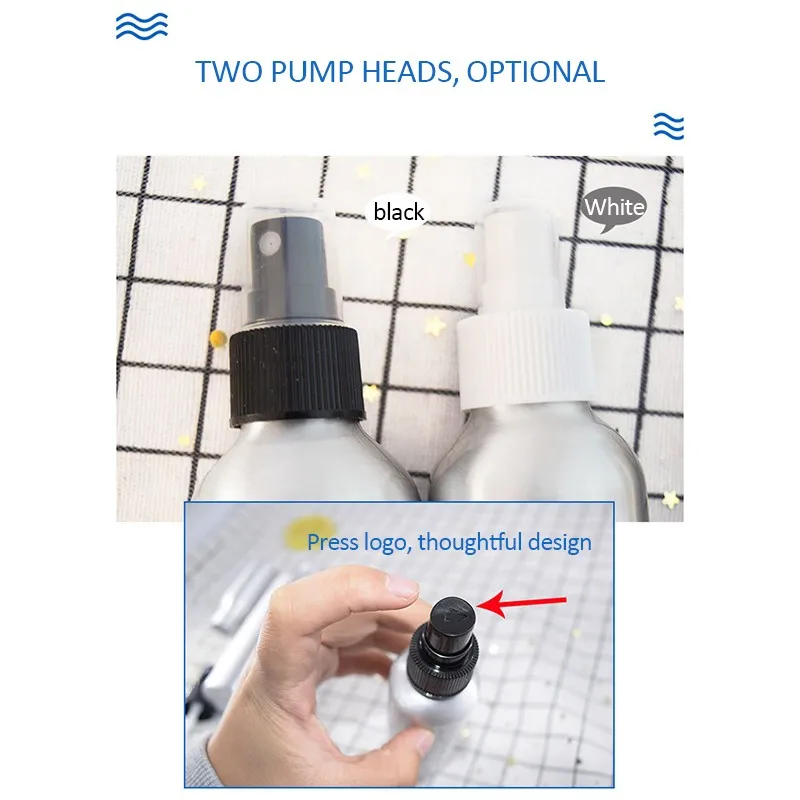 TWO PUMP HEADS, OPTIONAL

black

White

Press logo, thoughtful design