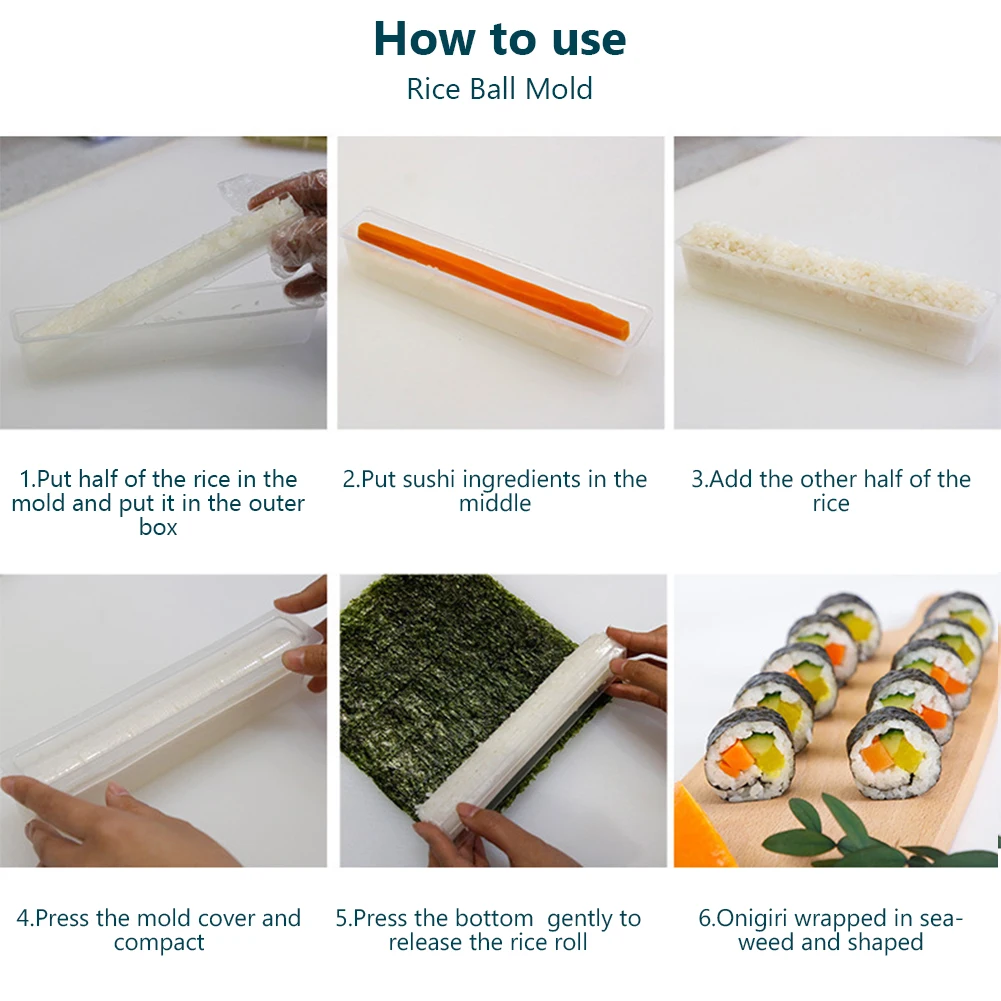 How to use
Rice Ball Mold

1.Put half of the rice in the mold and put it in the outer box

2.Put sushi ingredients in the middle

3.Add the other half of the rice

4.Press the mold cover and compact

5.Press the bottom gently to release the rice roll

6.Onigiri wrapped in seaweed and shaped