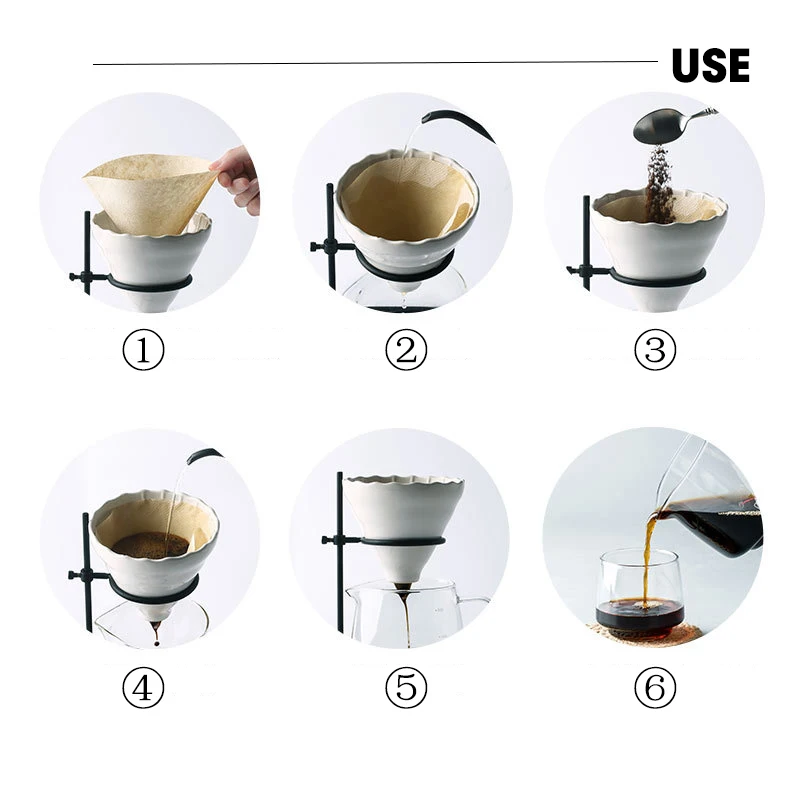 USE

①

②

③

④

⑤

⑥