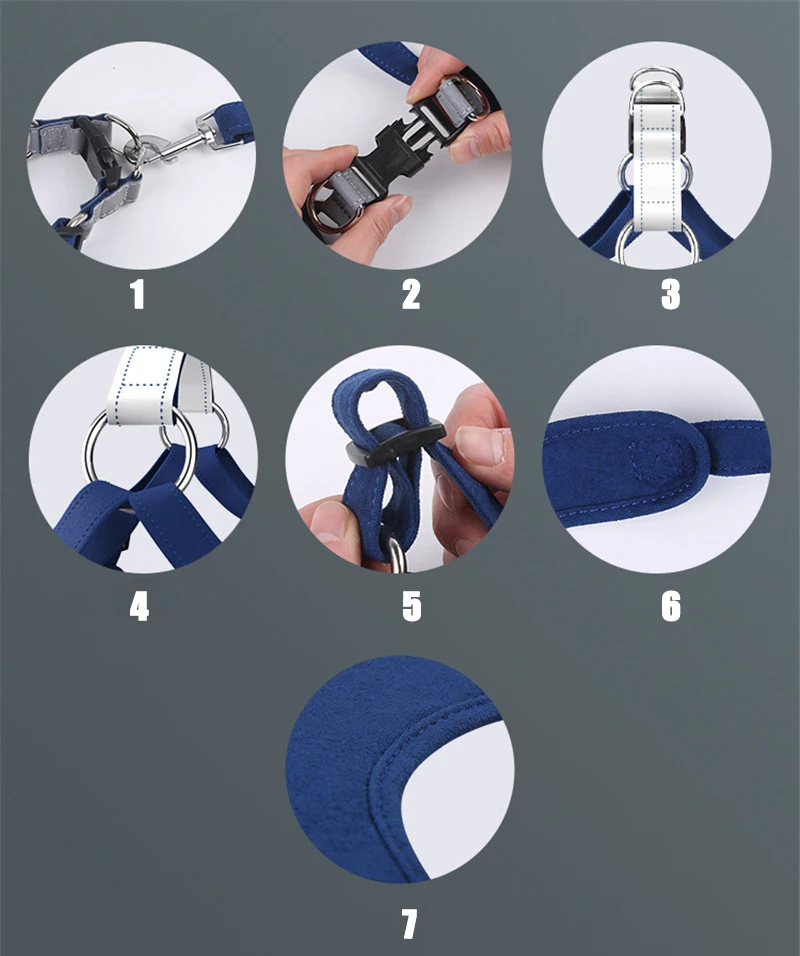 1
2
3
4
5
6
7