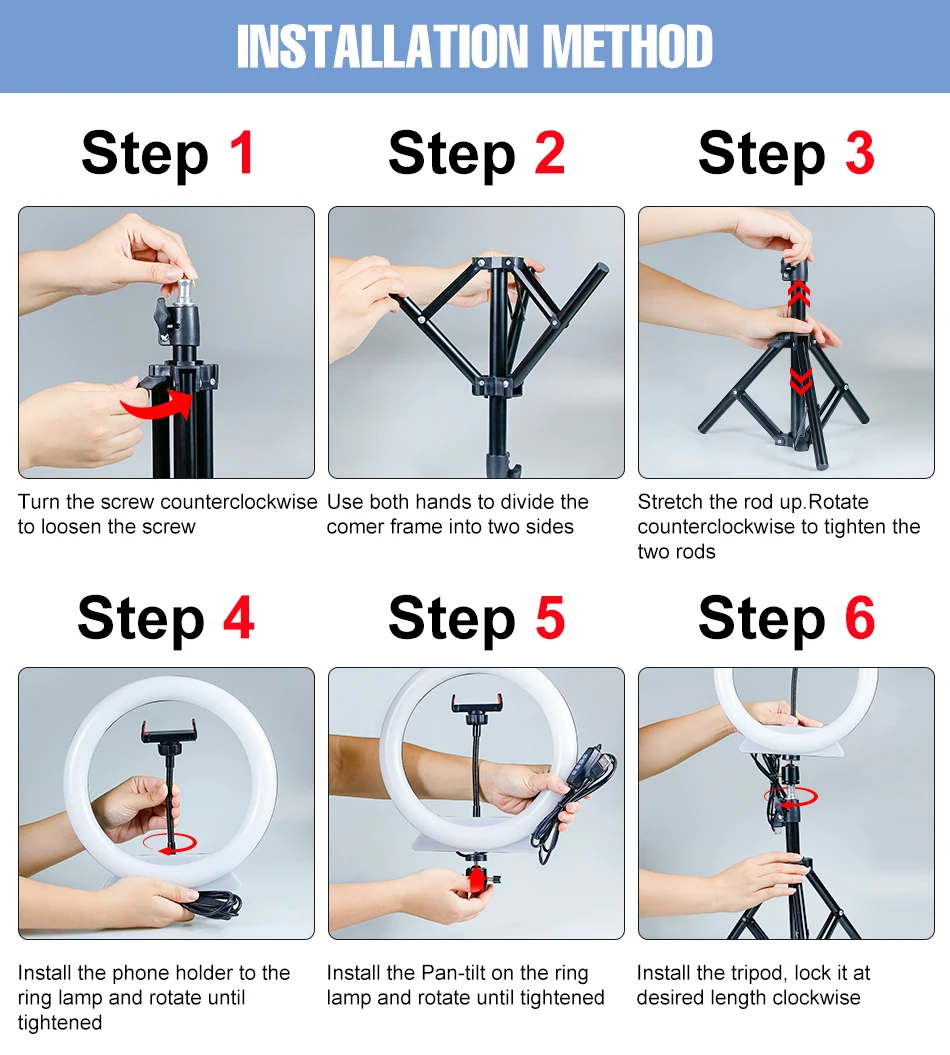 INSTALLATION METHOD

Step 1

Turn the screw counterclockwise to loosen the screw

Step 2

Use both hands to divide the comer frame into two sides

Step 3

Stretch the rod up.Rotate counterclockwise to tighten the two rods

Step 4

Install the phone holder to the ring lamp and rotate until tightened

Step 5

Install the Pan-tilt on the ring lamp and rotate until tightened

Step 6

Install the tripod, lock it at desired length clockwise