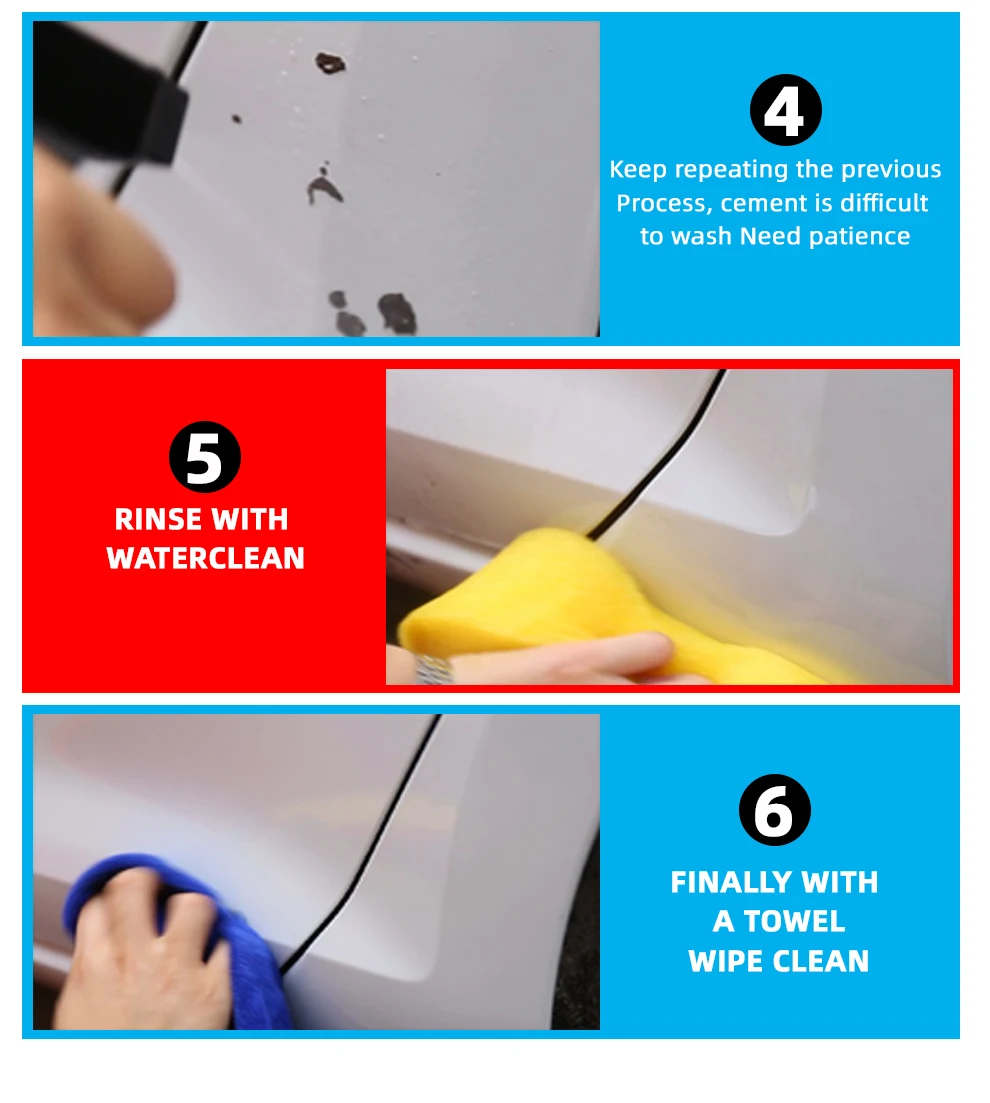 4

Keep repeating the previous Process, cement is difficult to wash Need patience

5

RINSE WITH WATERCLEAN

6

FINALLY WITH A TOWEL WIPE CLEAN